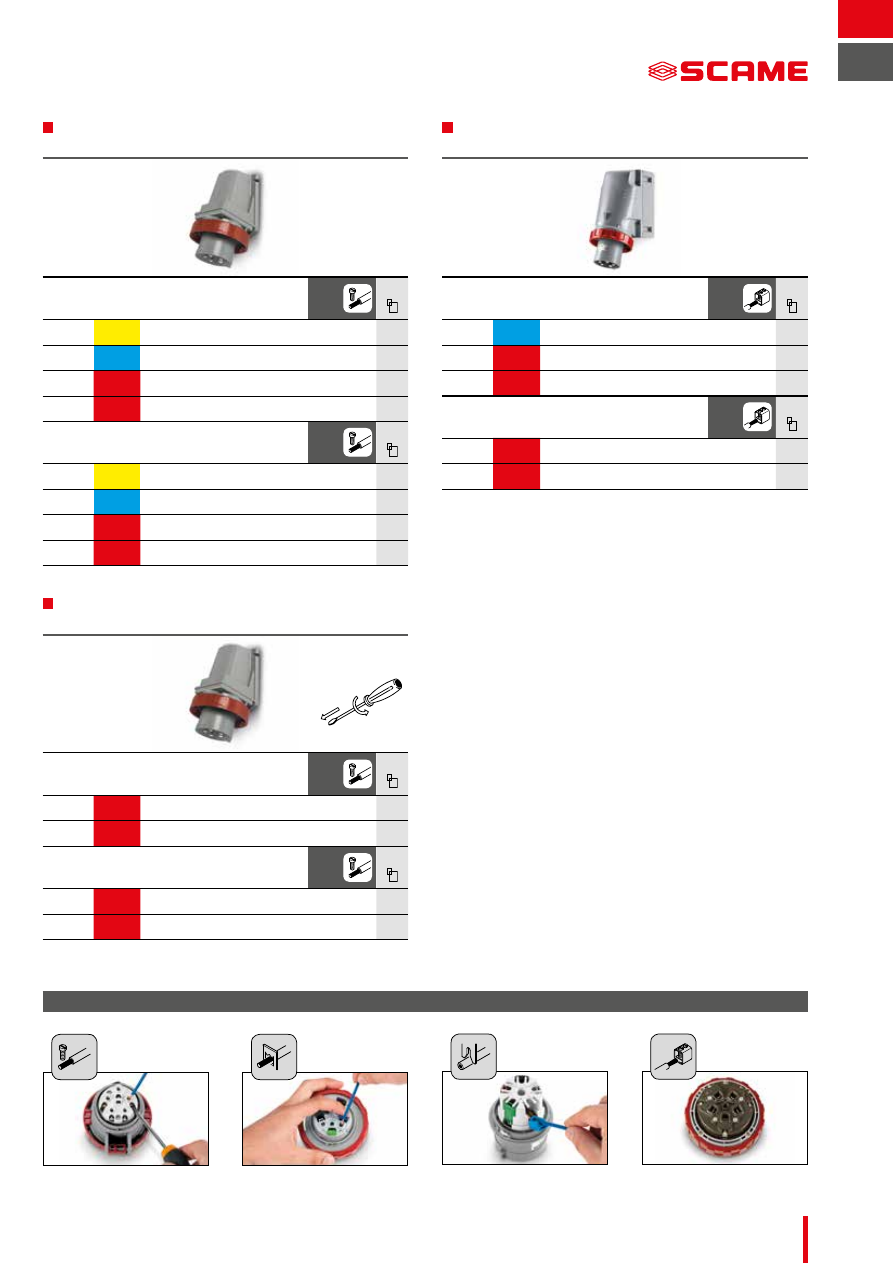 SCAME