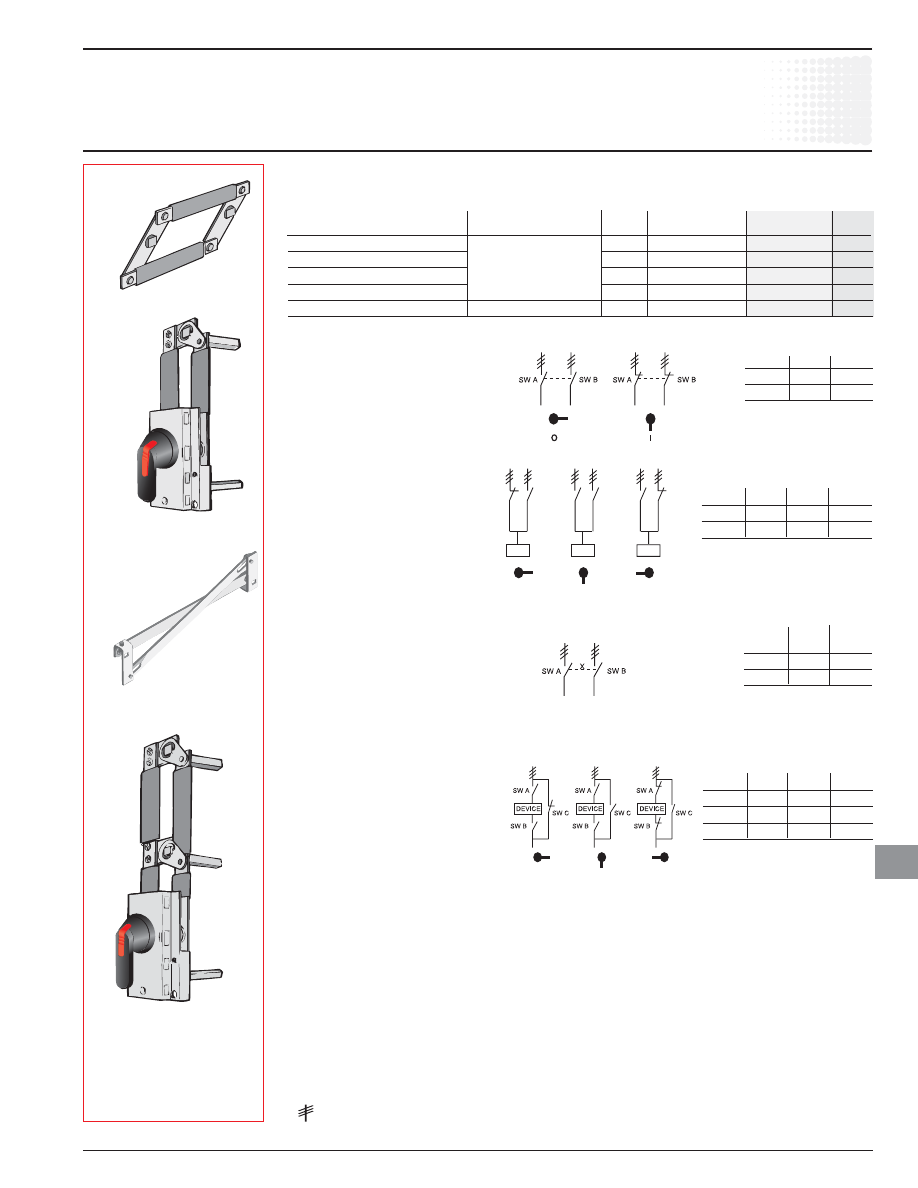 SW A SW B
O

SW A SW B
I

SW A SW B

SW A
DEVICE
SW C
SW B

SW A
DEVICE
SW C
SW B

SW A
DEVICE
SW C
SW B