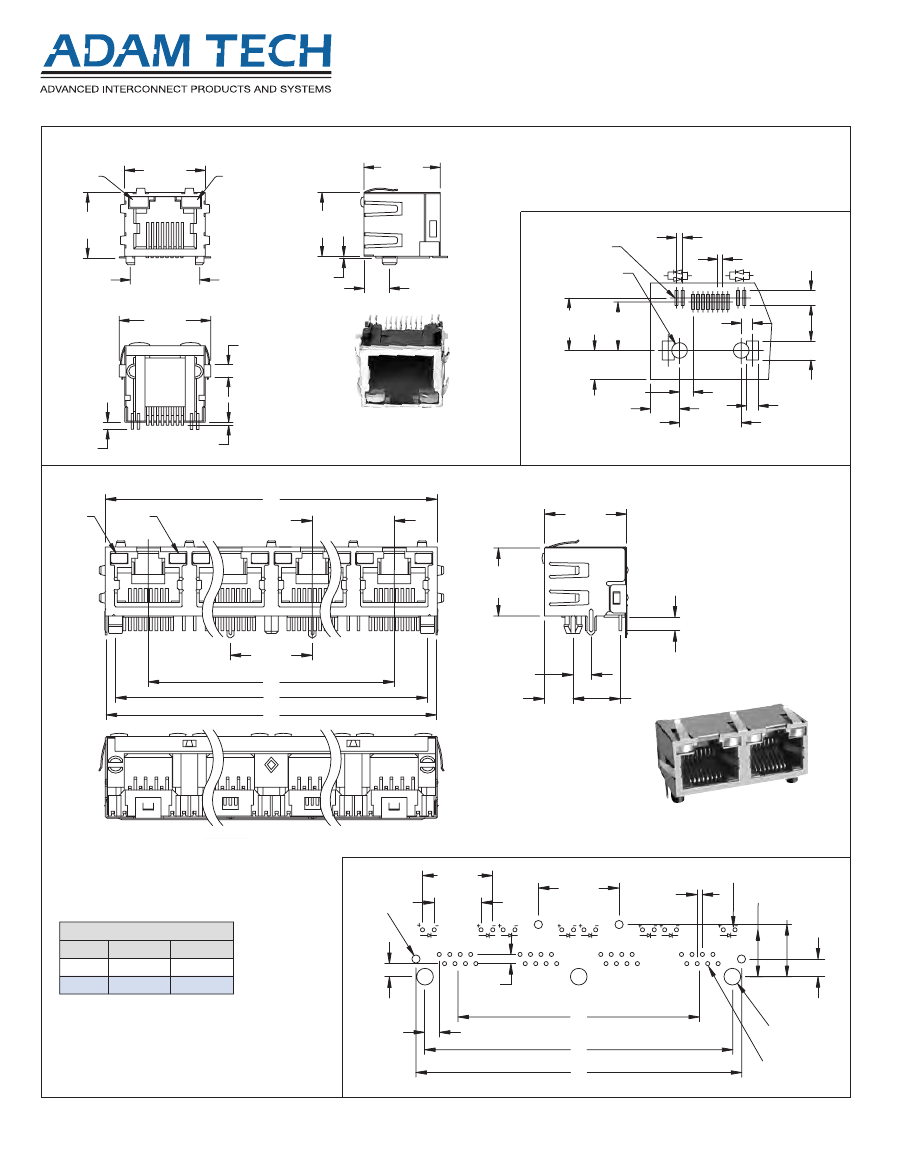 ADAM TECH
ADVANCED INTERCONNECT PRODUCTS AND SYSTEMS