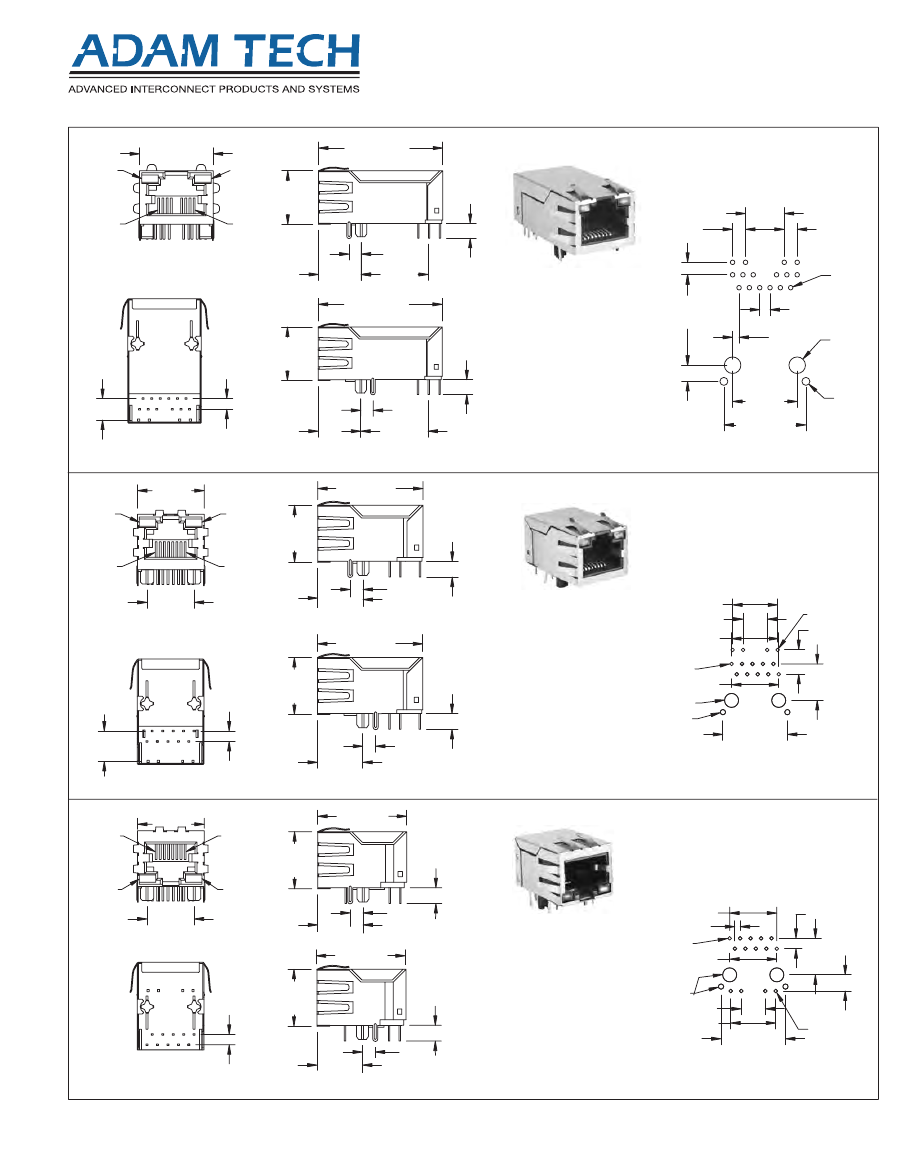 ADAM TECH
ADVANCED INTERCONNECT PRODUCTS AND SYSTEMS