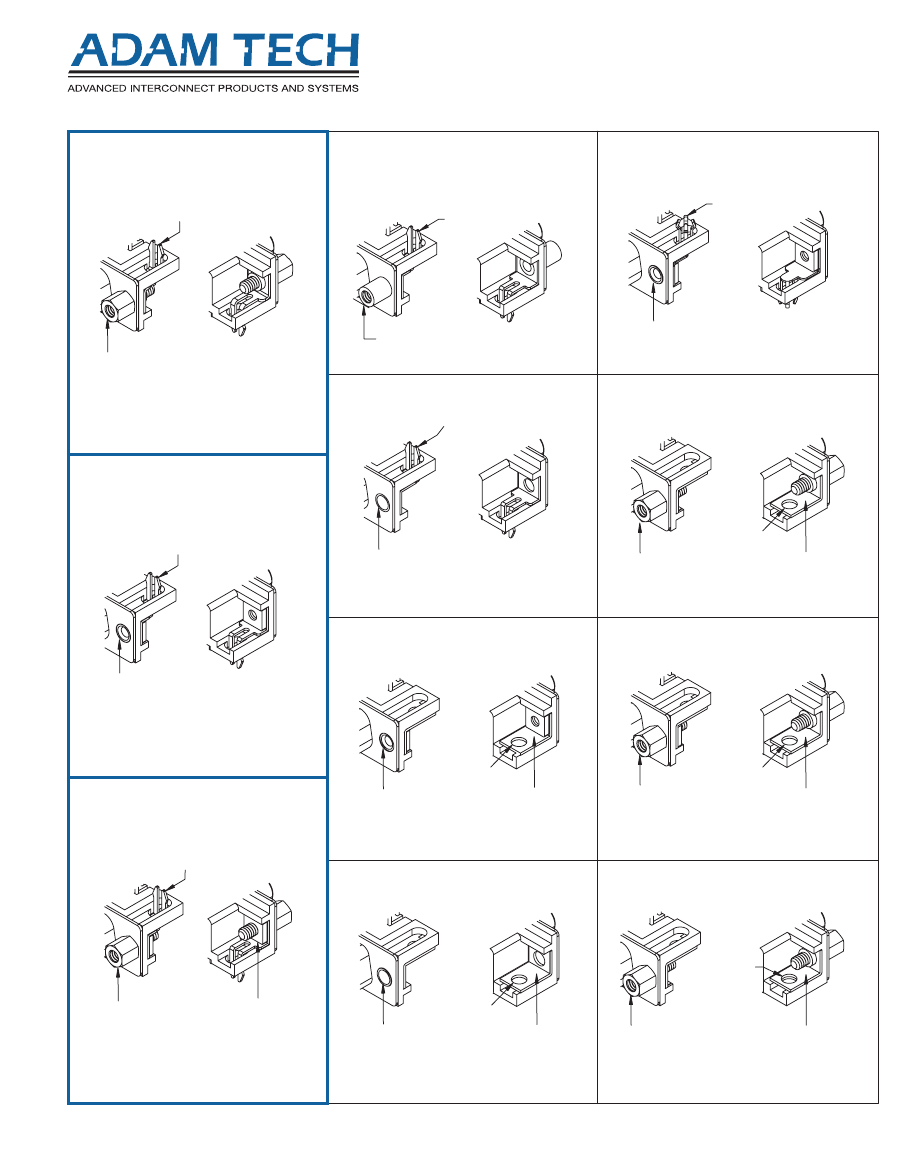 ADAM TECH
ADVANCED INTERCONNECT PRODUCTS AND SYSTEMS