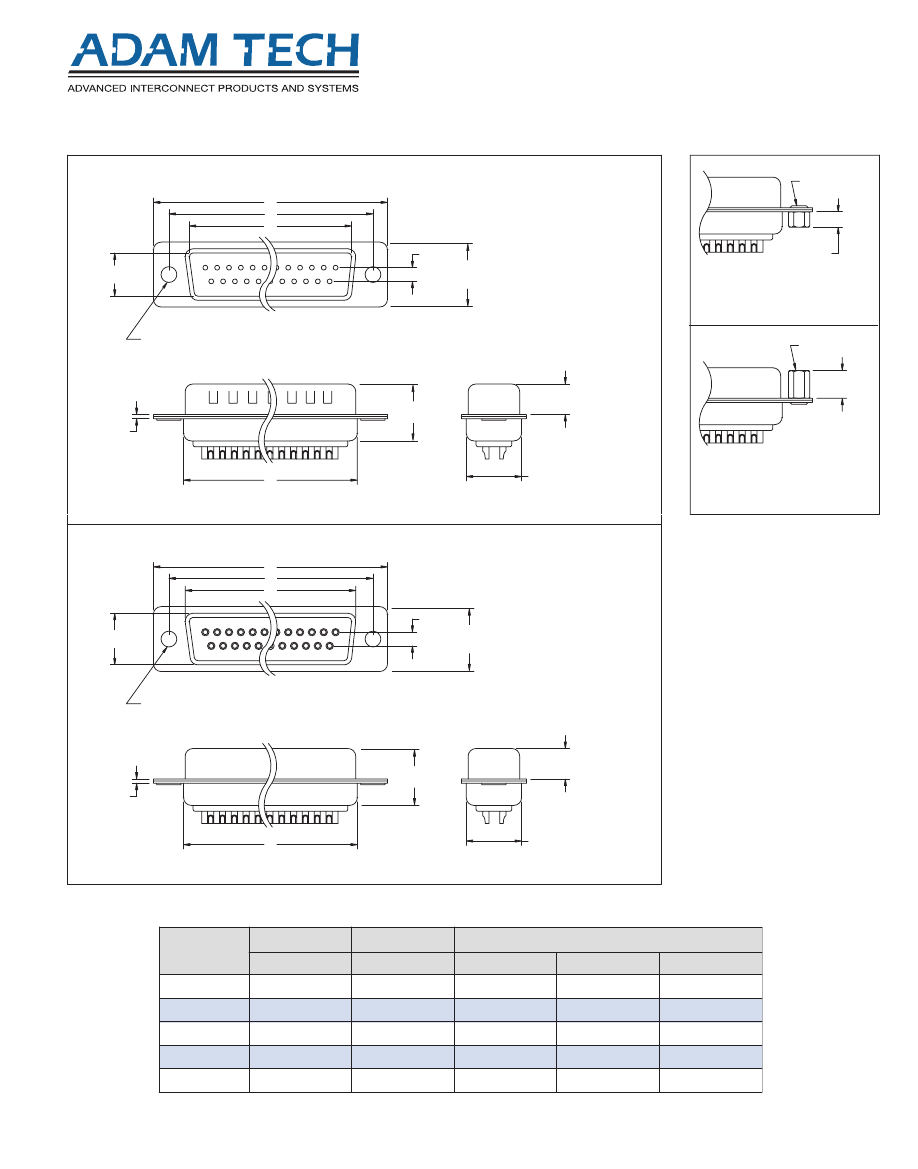 ADAM TECH
ADVANCED INTERCONNECT PRODUCTS AND SYSTEMS