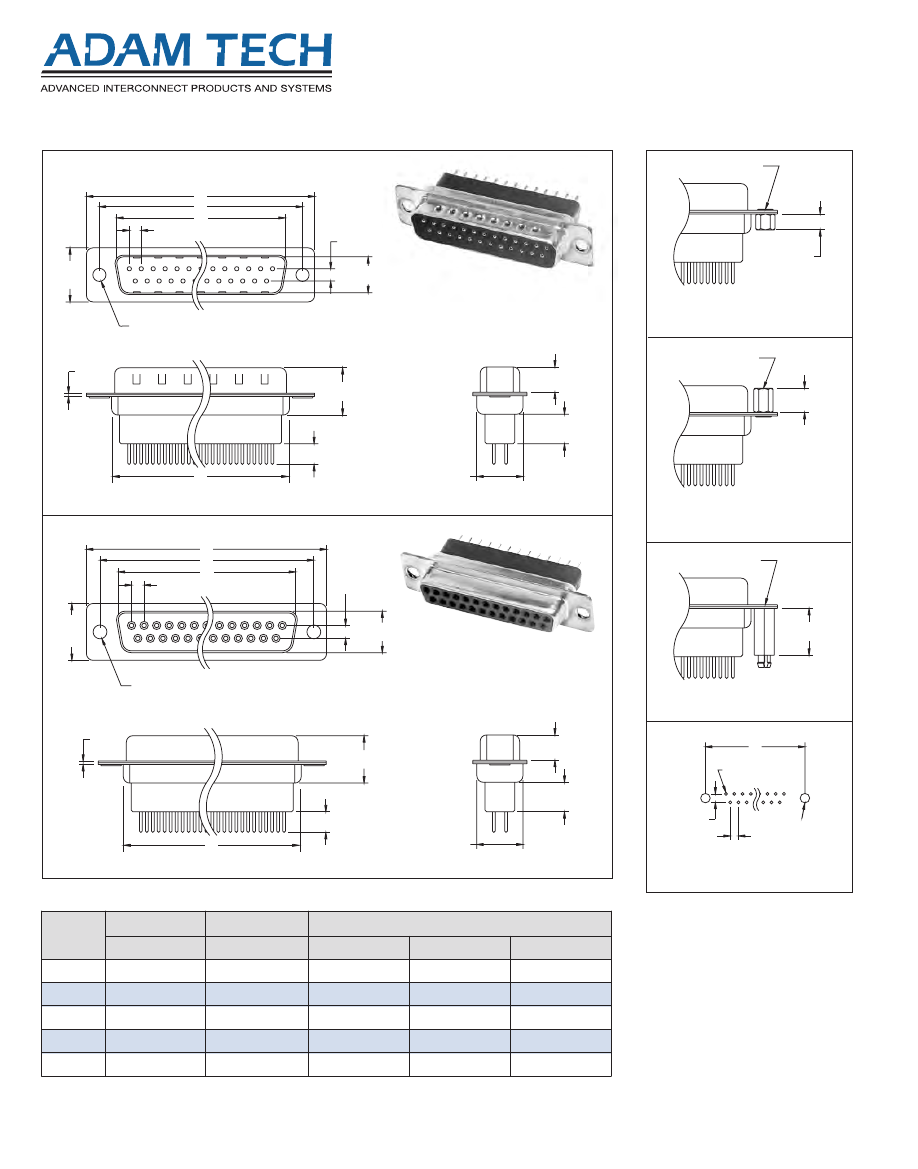 ADAM TECH
ADVANCED INTERCONNECT PRODUCTS AND SYSTEMS