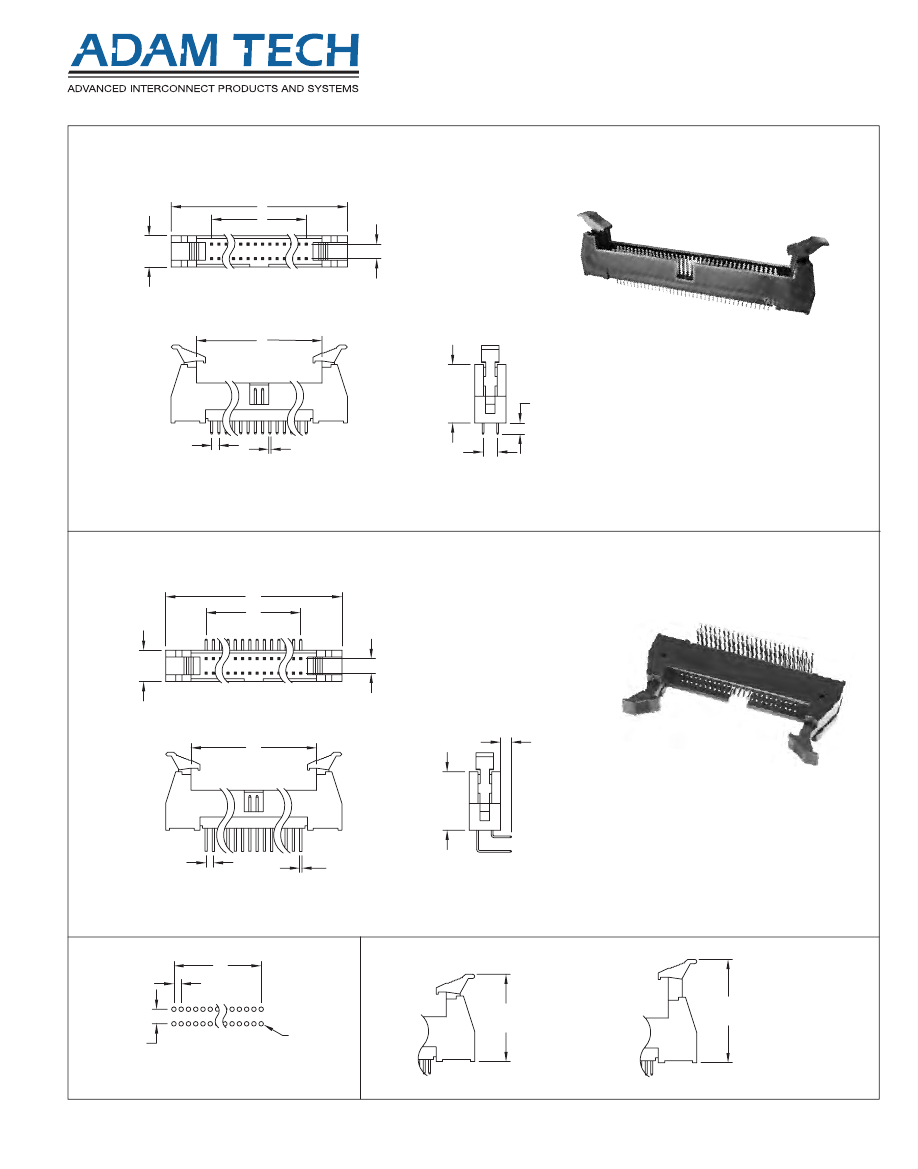 ADAM TECH
ADVANCED INTERCONNECT PRODUCTS AND SYSTEMS