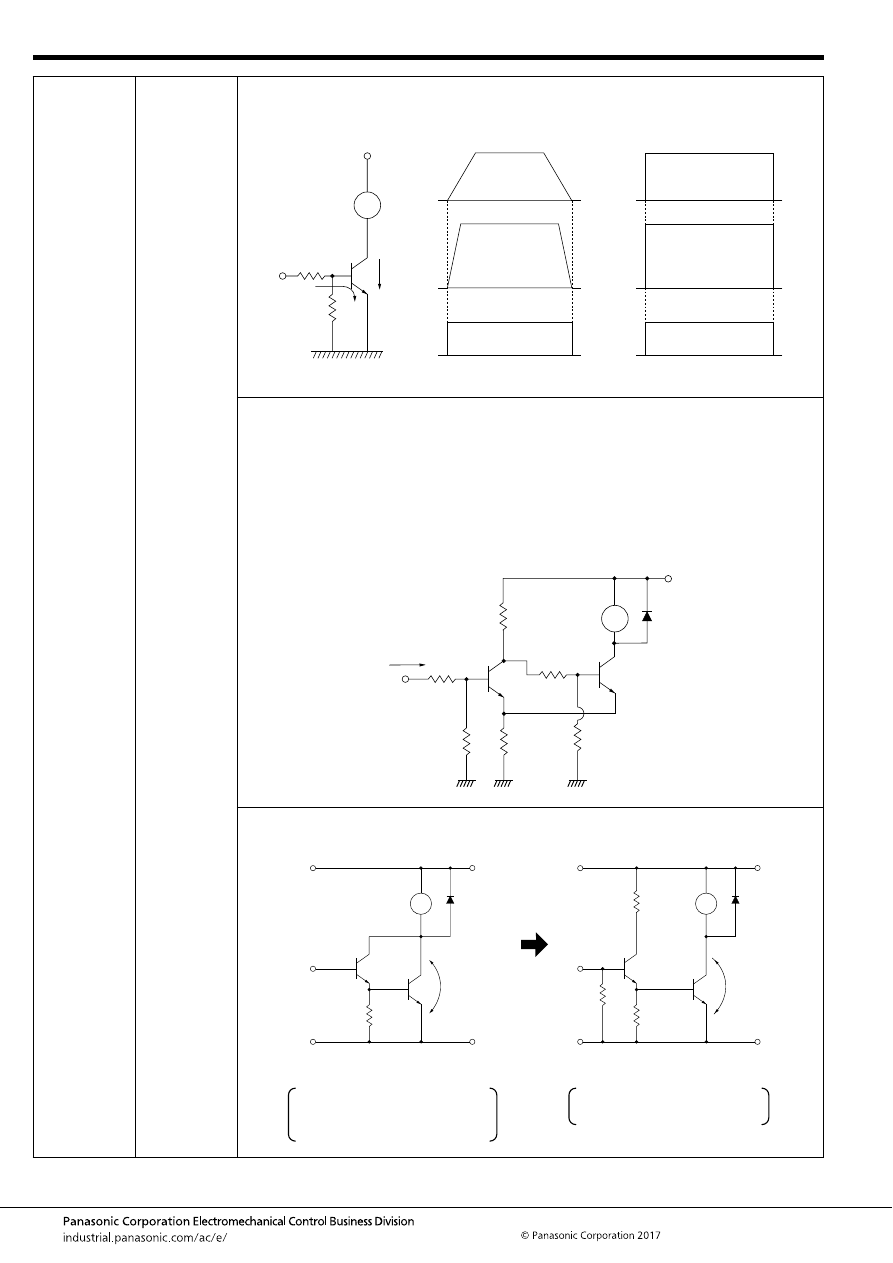 Panasonic Corporation Electromechanical Control Business Division
industrial.panasonic.com/ac/e/

© Panasonic Corporation 2017