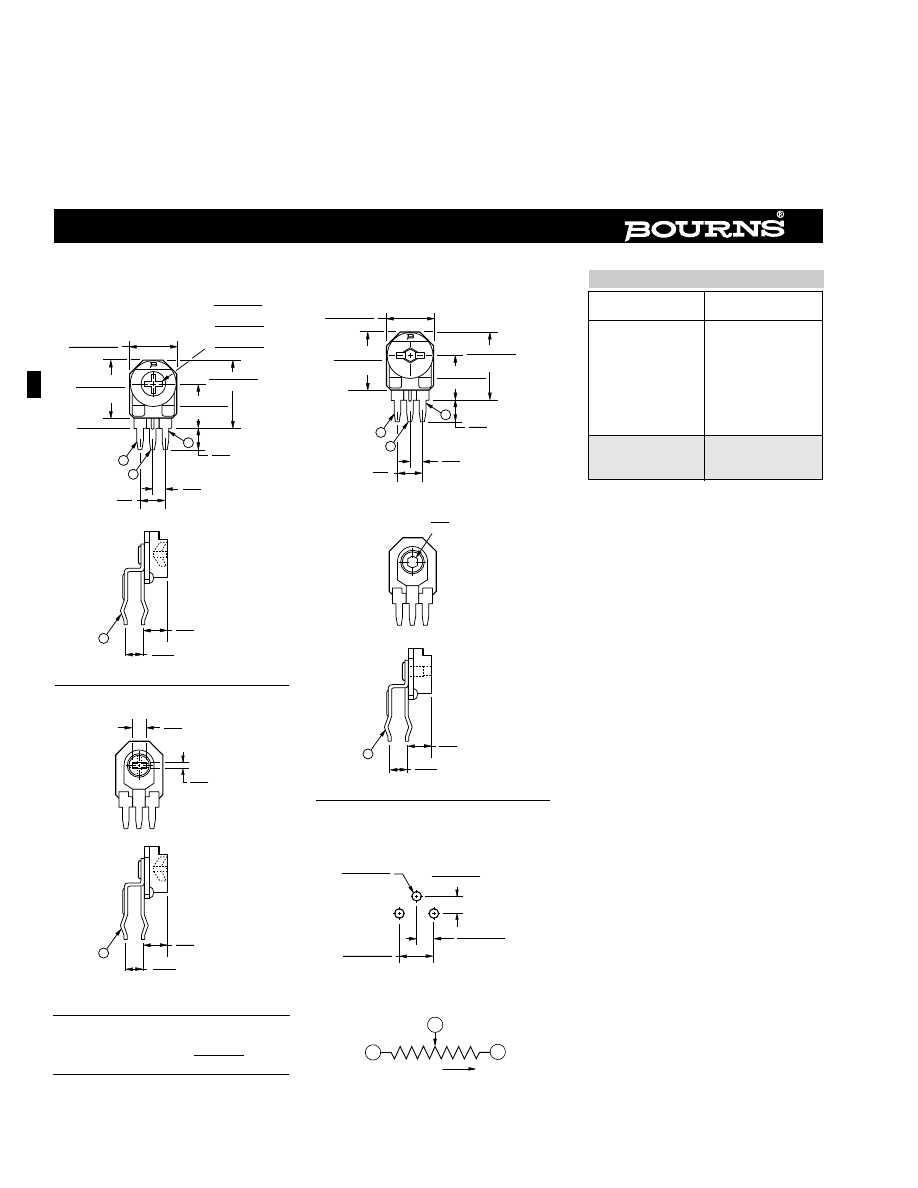 BOURNS®