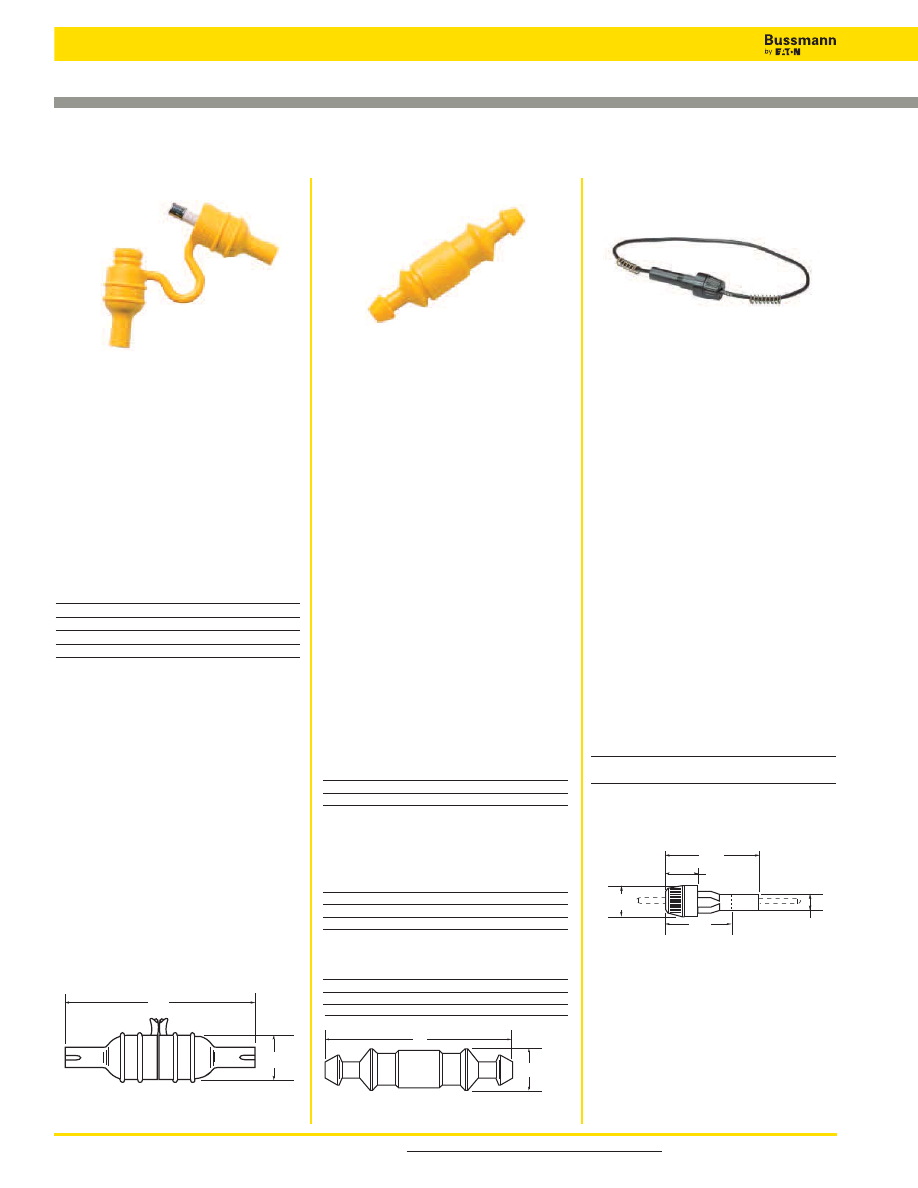 Bussmann
by EATON