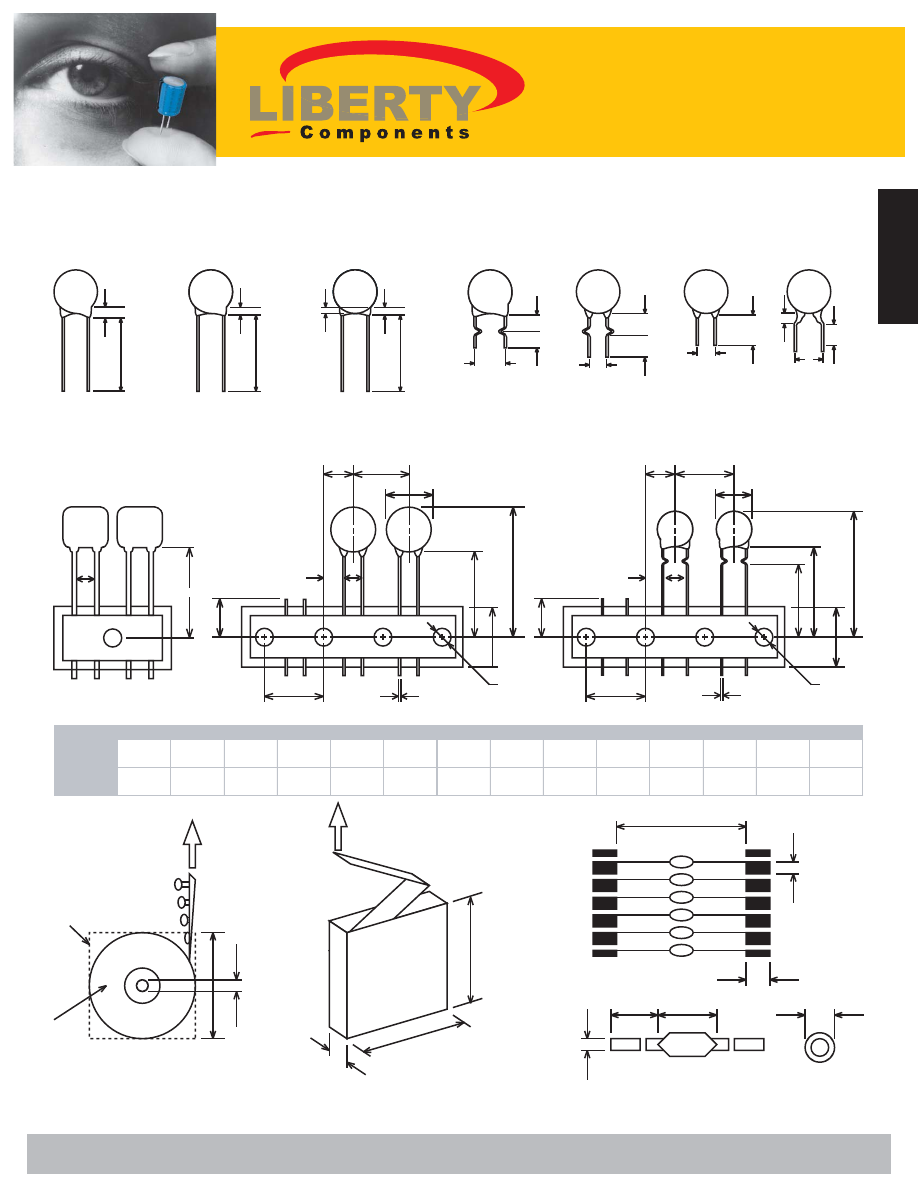 LIBERTY
Components