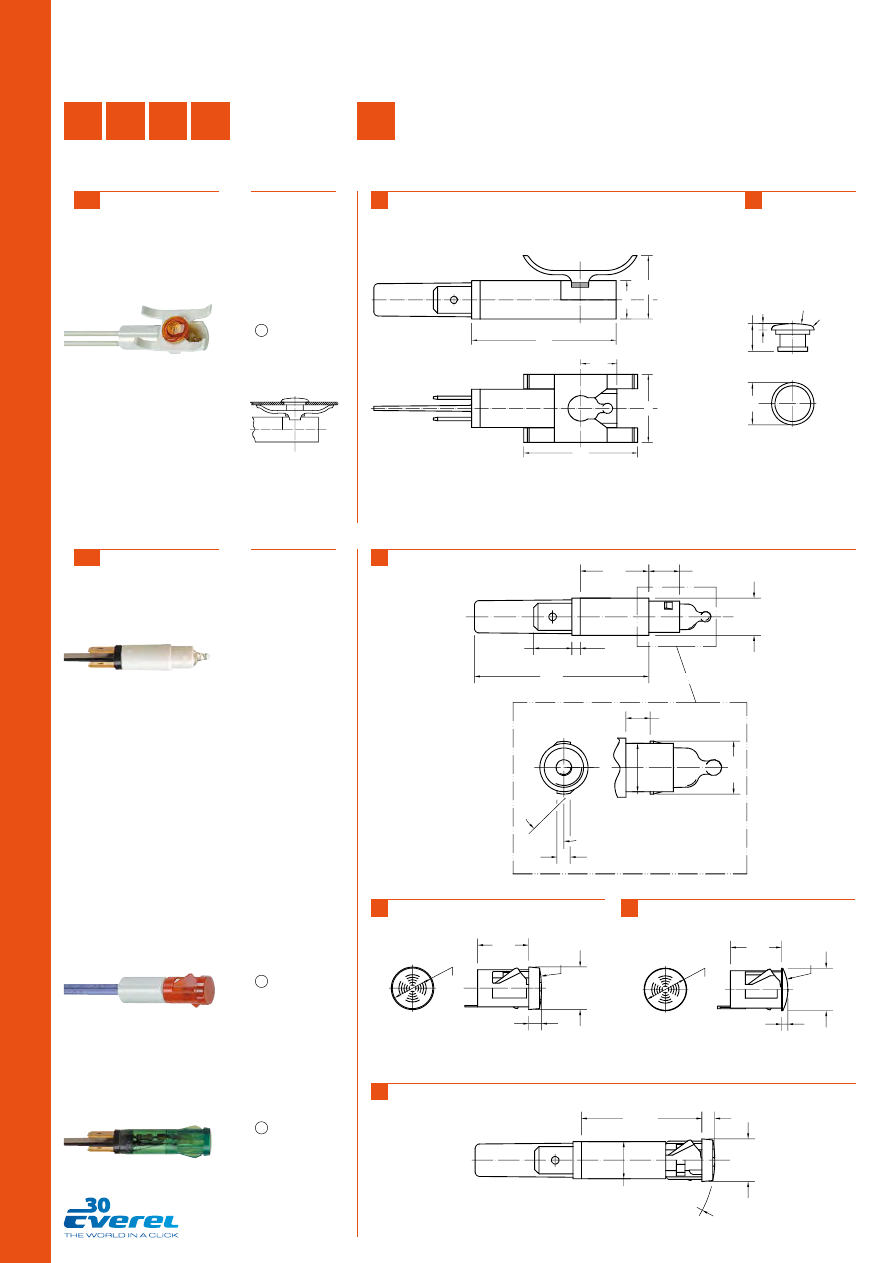 30
everel
THE WORLD IN A CLICK