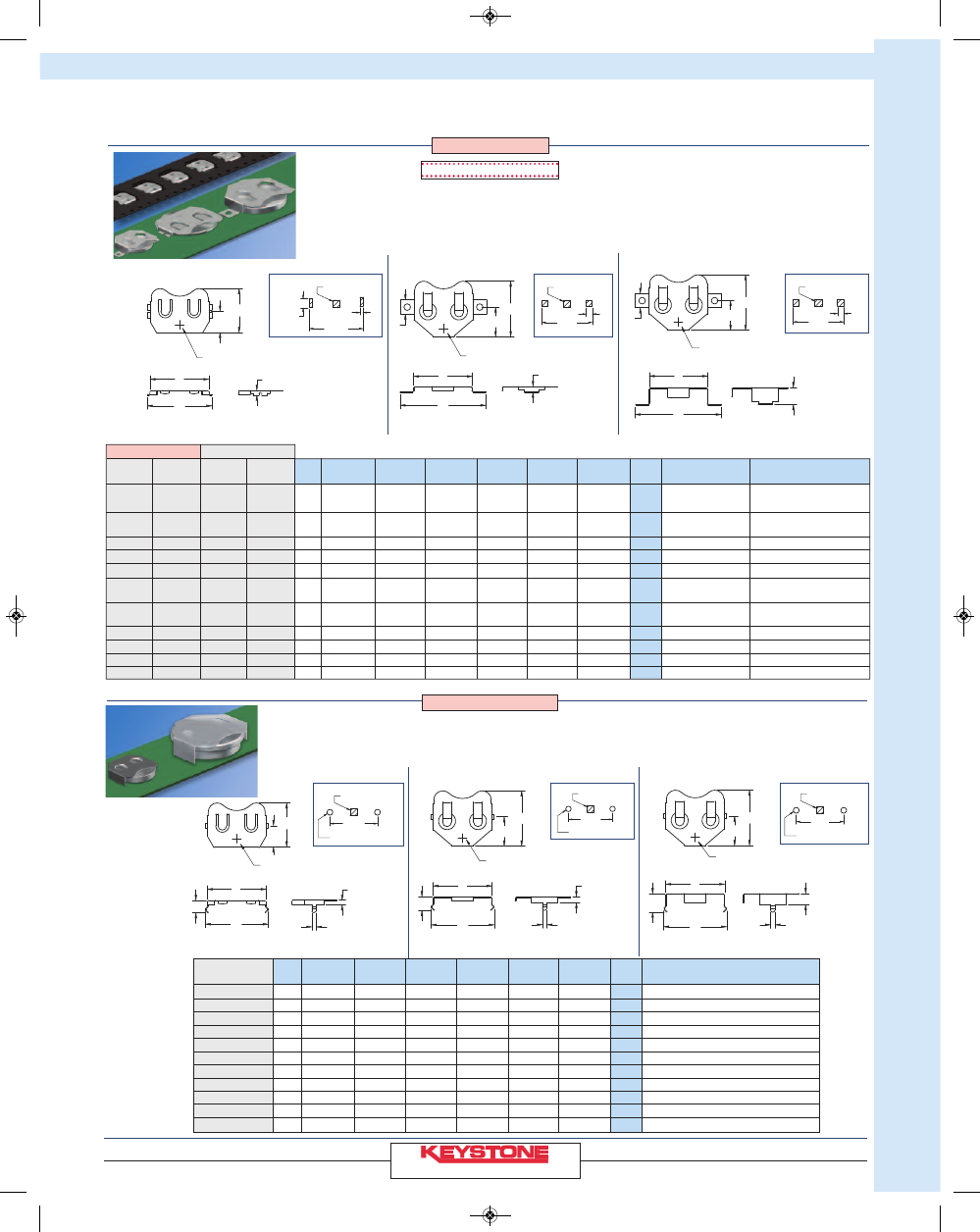 KEYSTONE