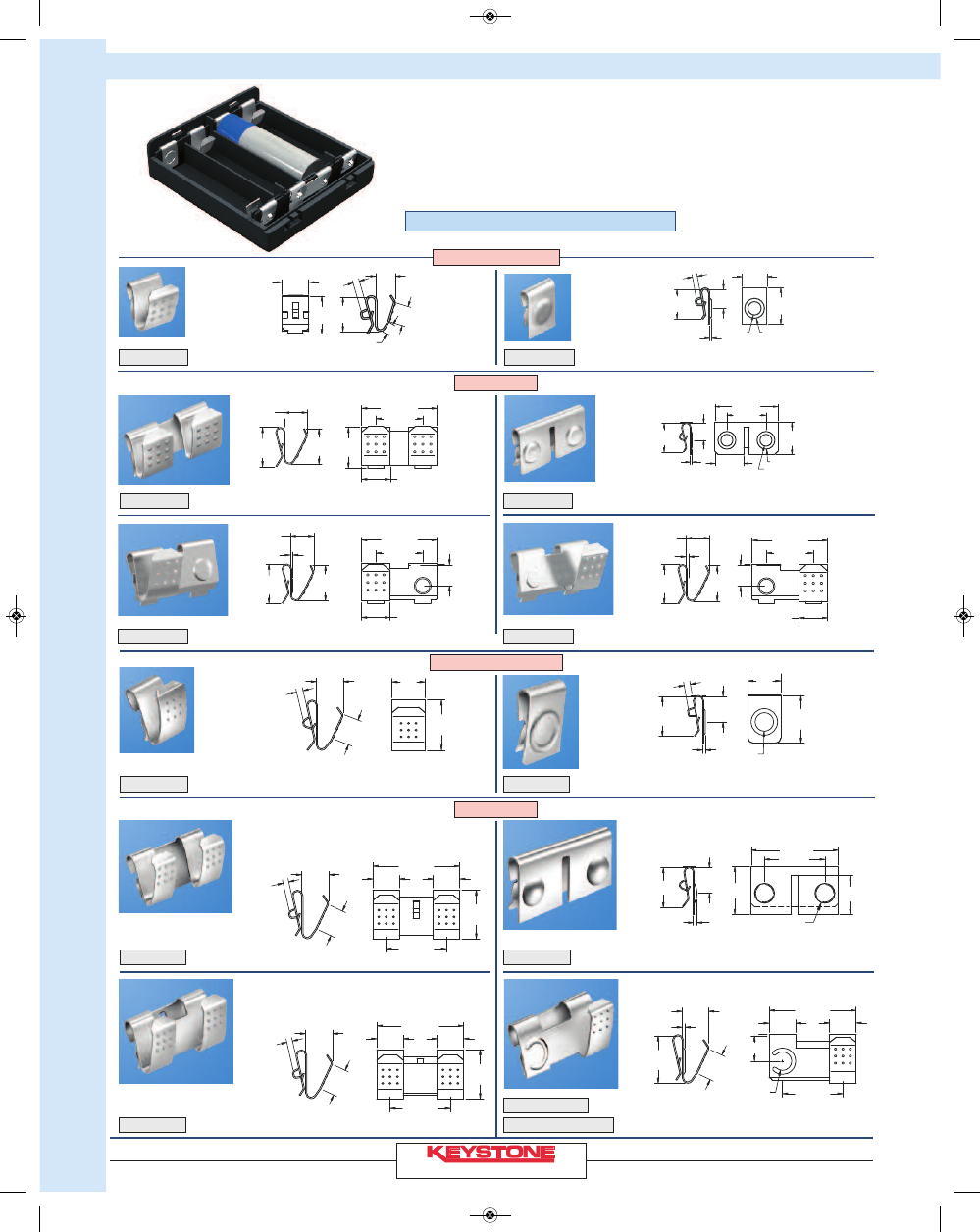 KEYSTONE