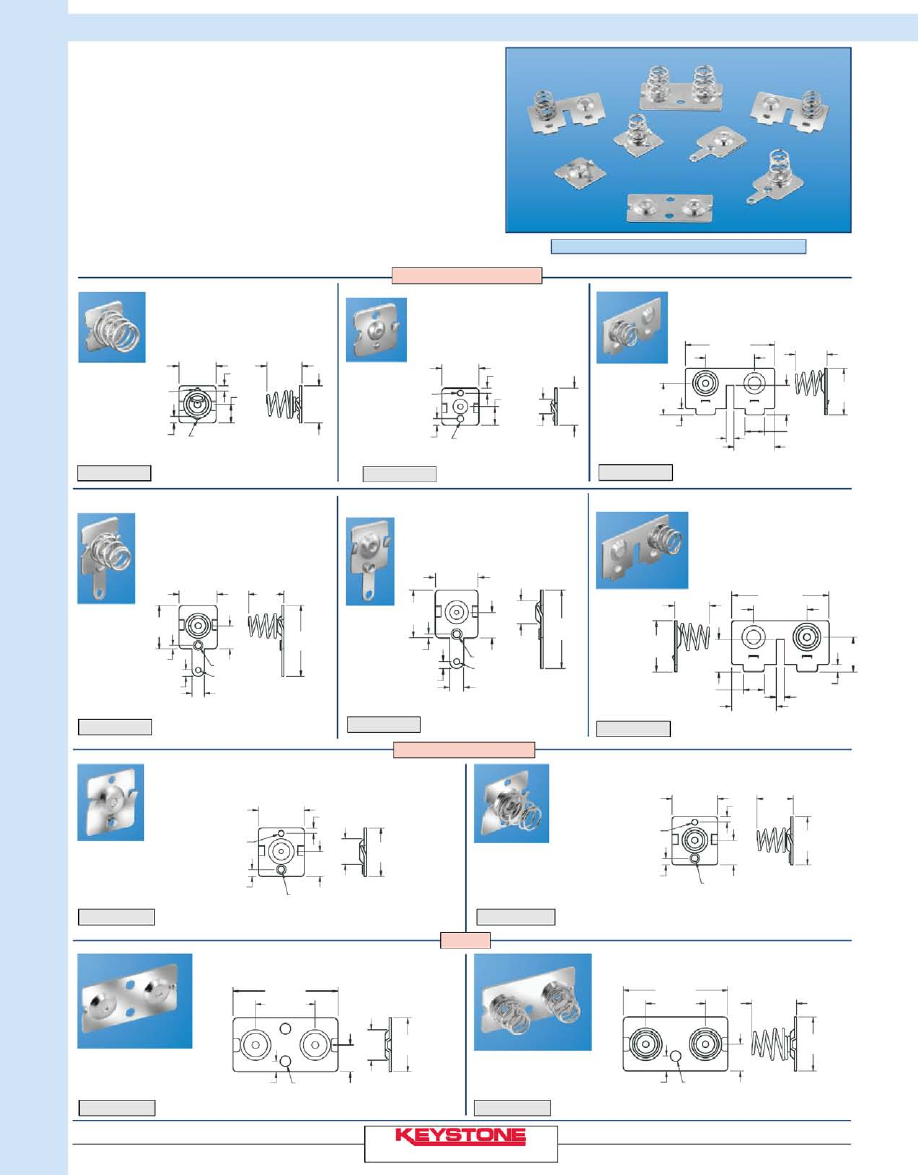 KEYSTONE