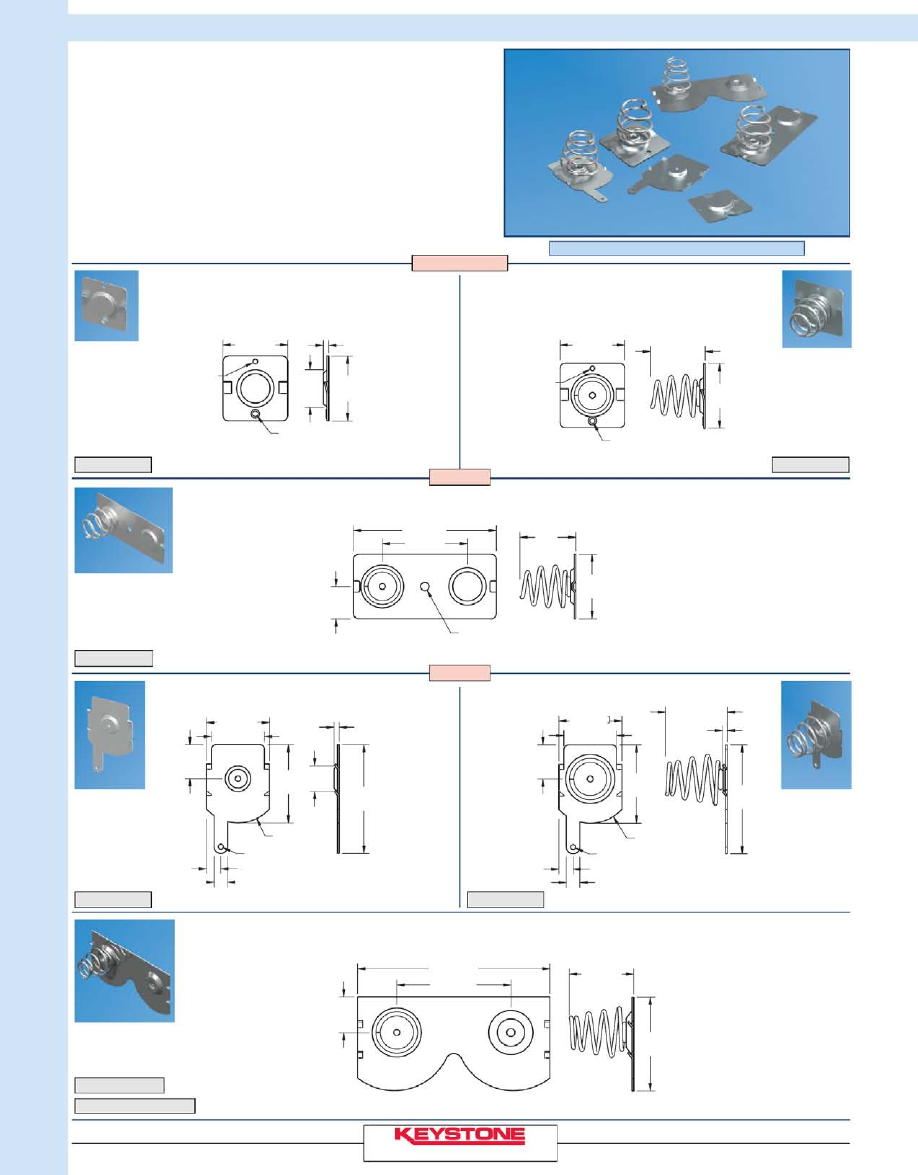 KEYSTONE