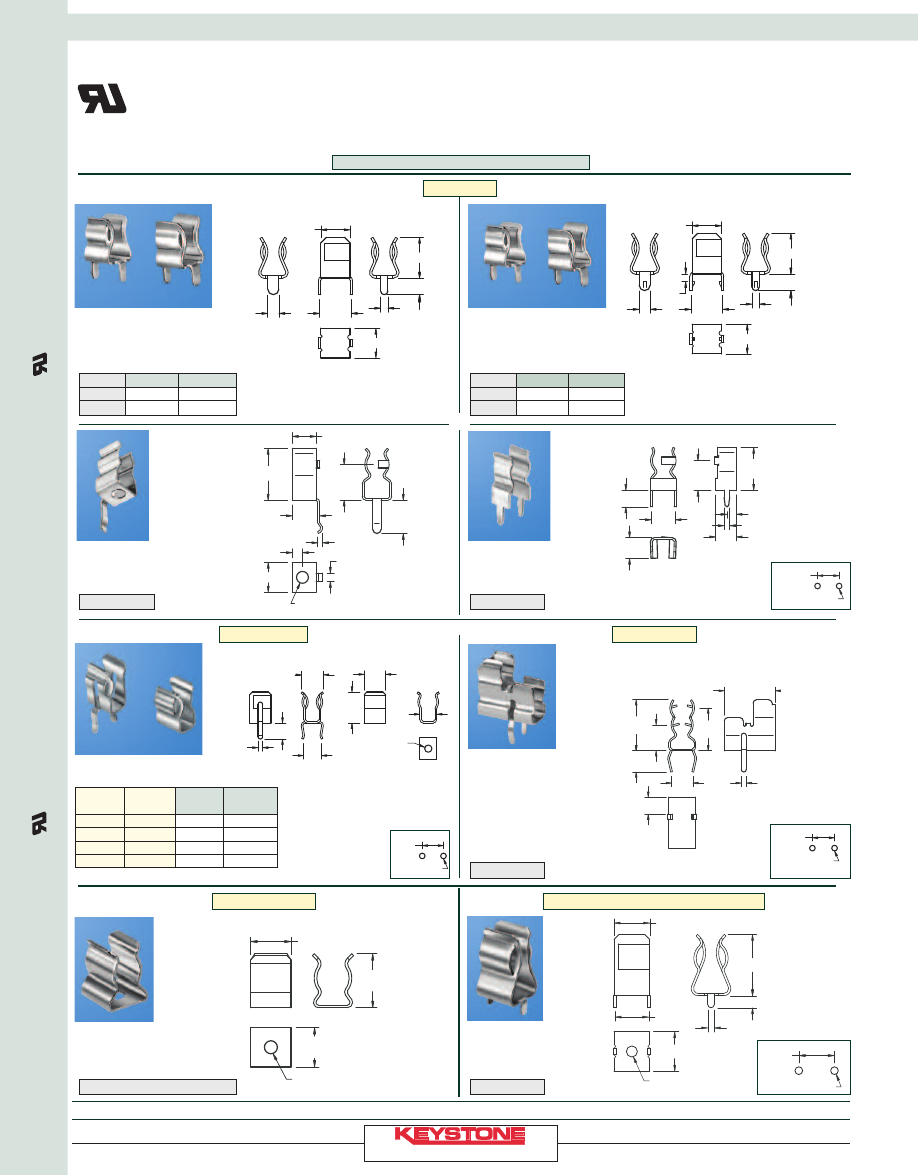 KEYSTONE