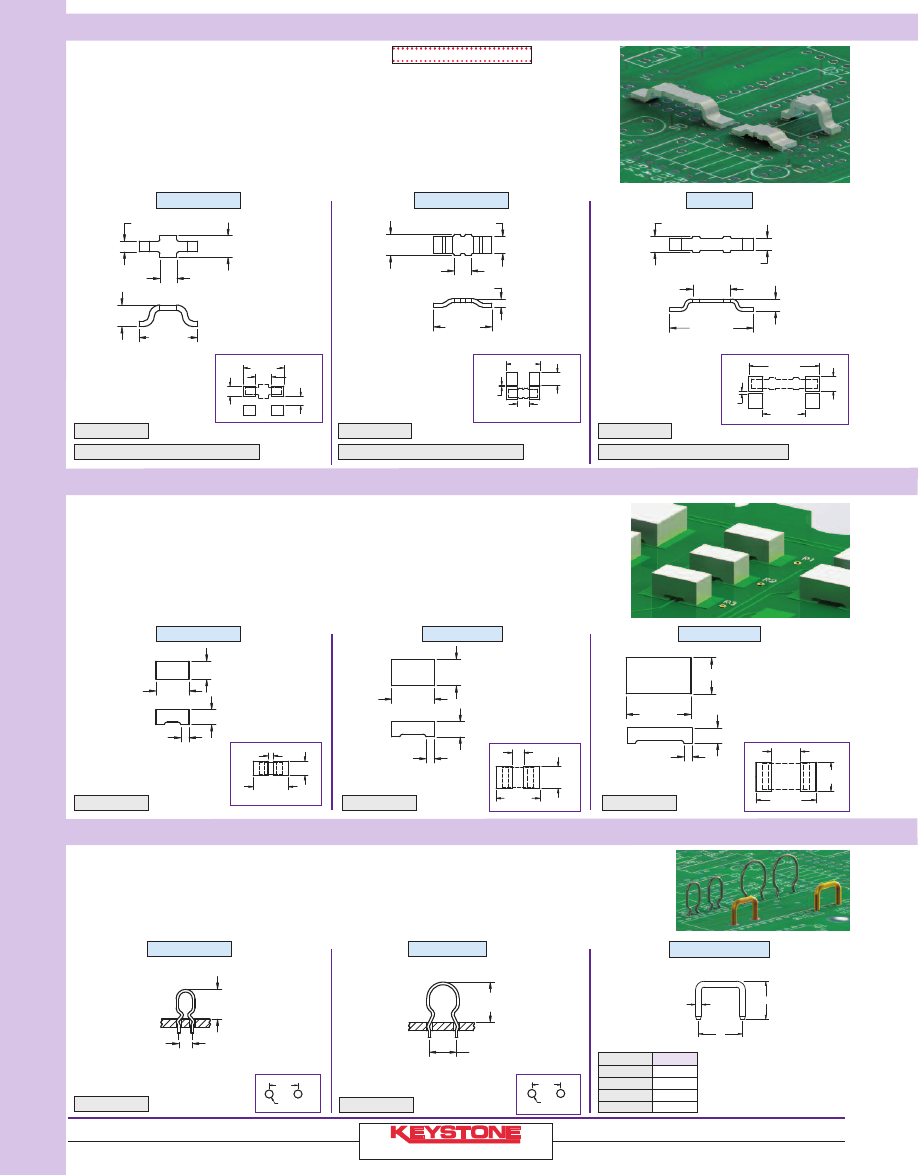 KEYSTONE