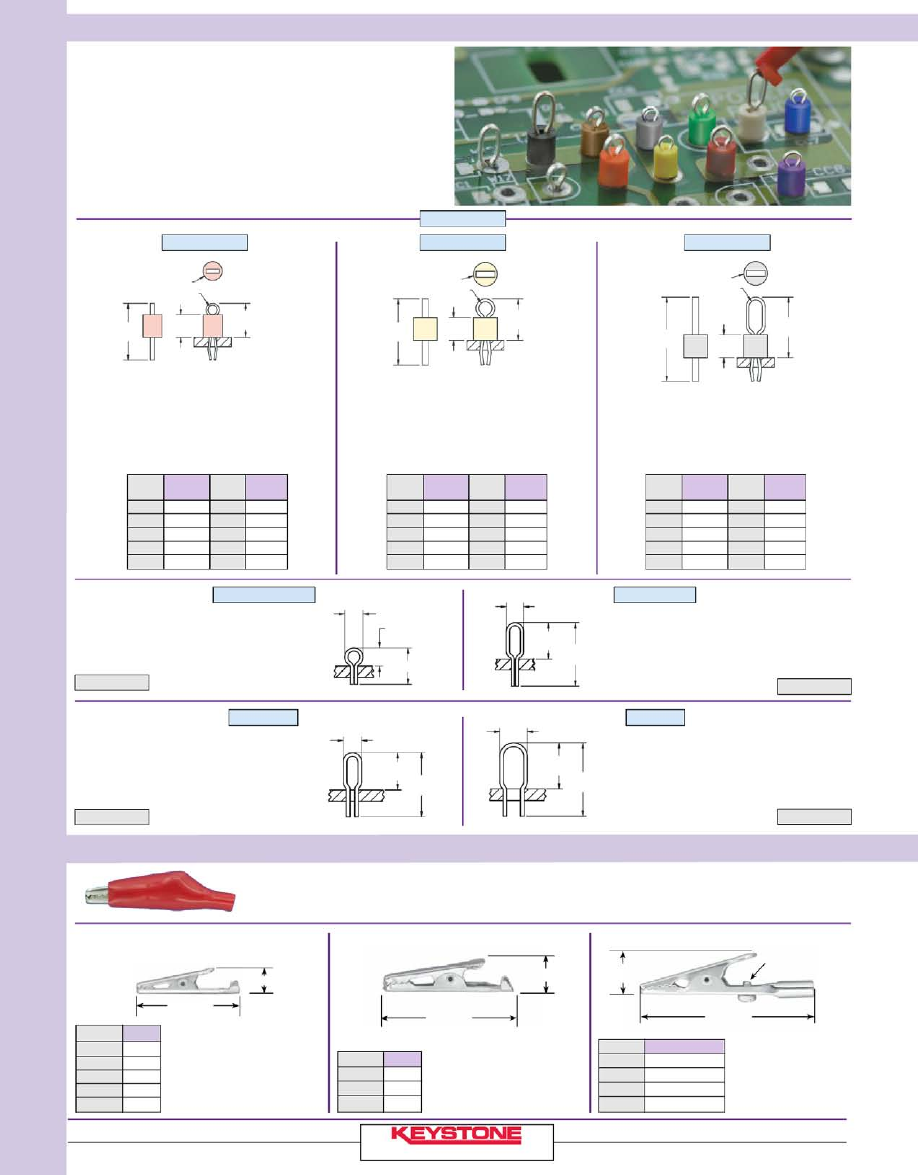 KEYSTONE