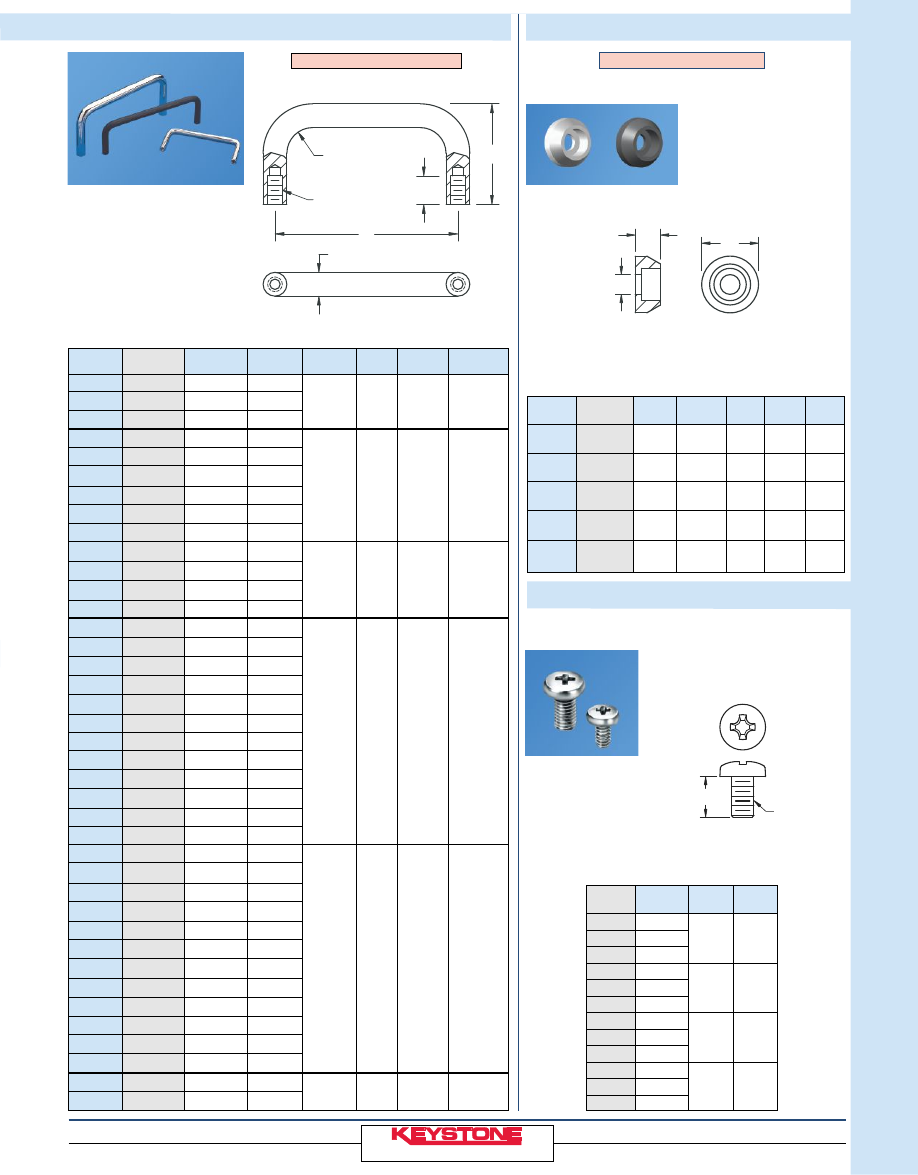 KEYSTONE