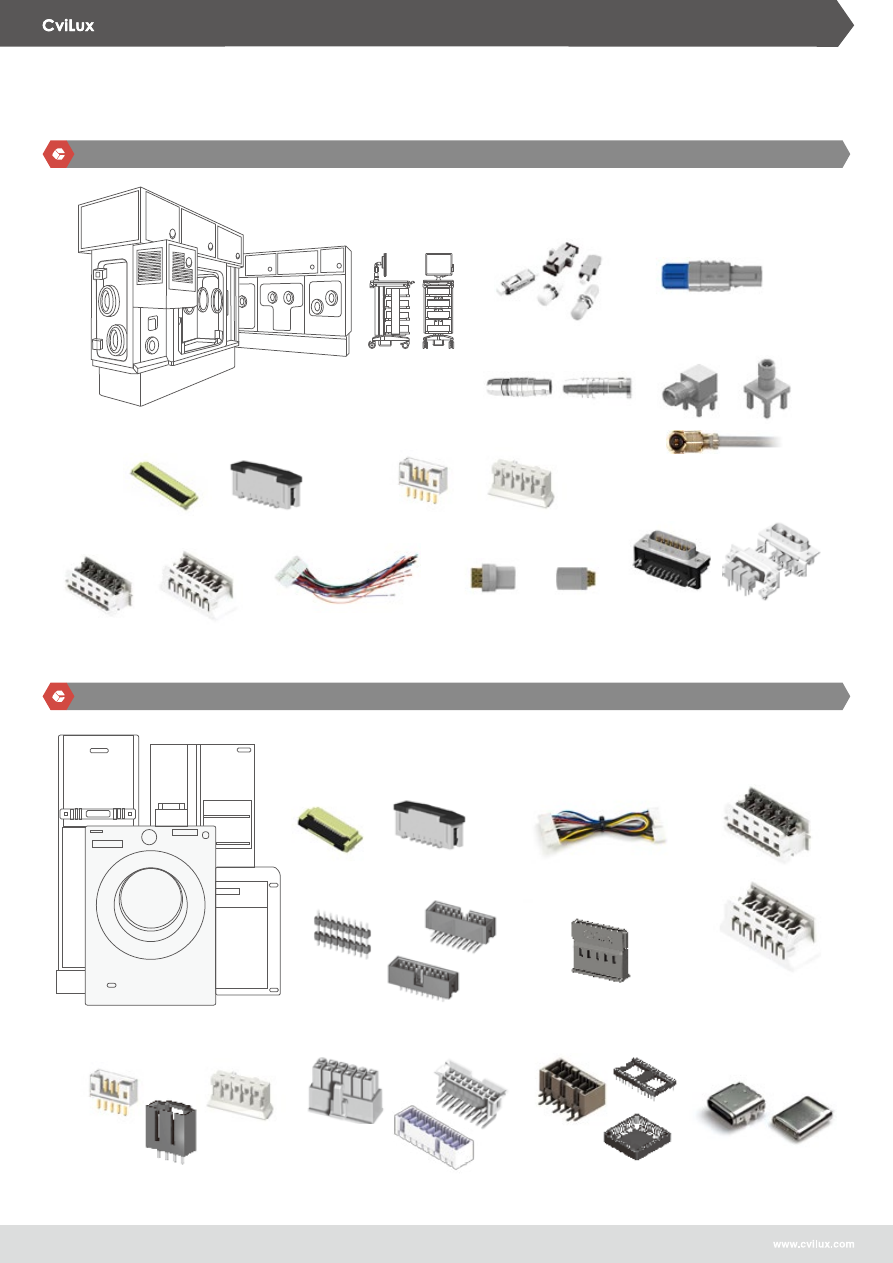 CviLux

www.cvilux.com