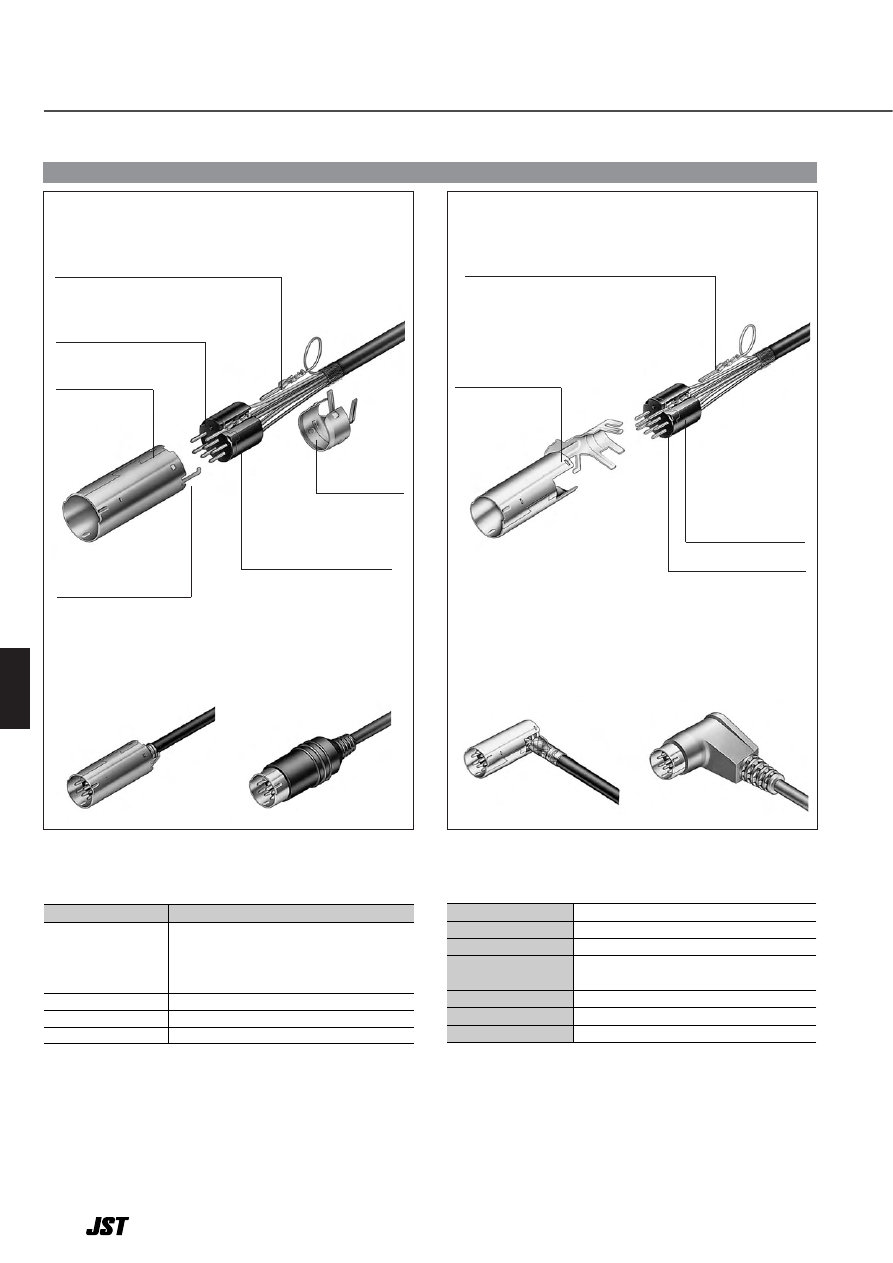 JST