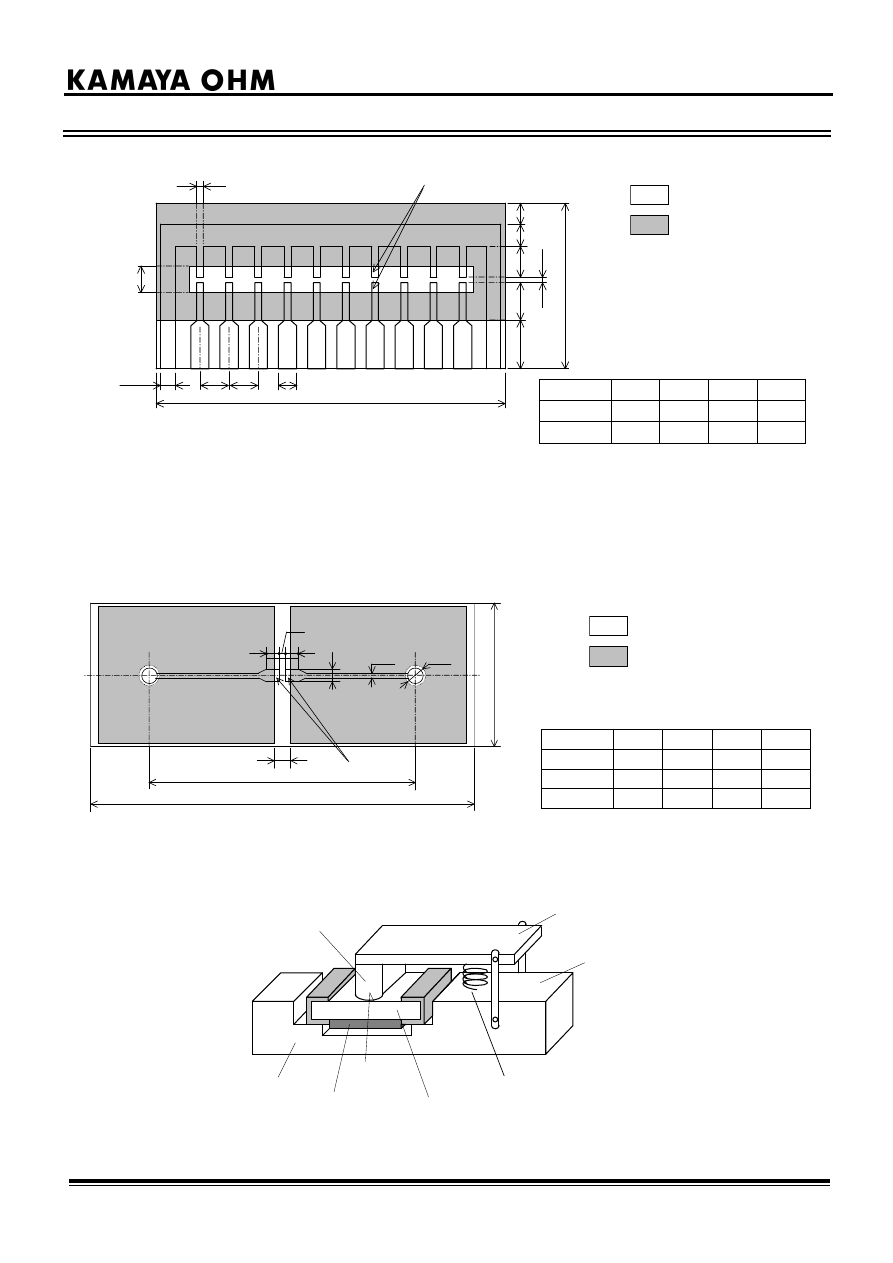 KAMAYA OHM