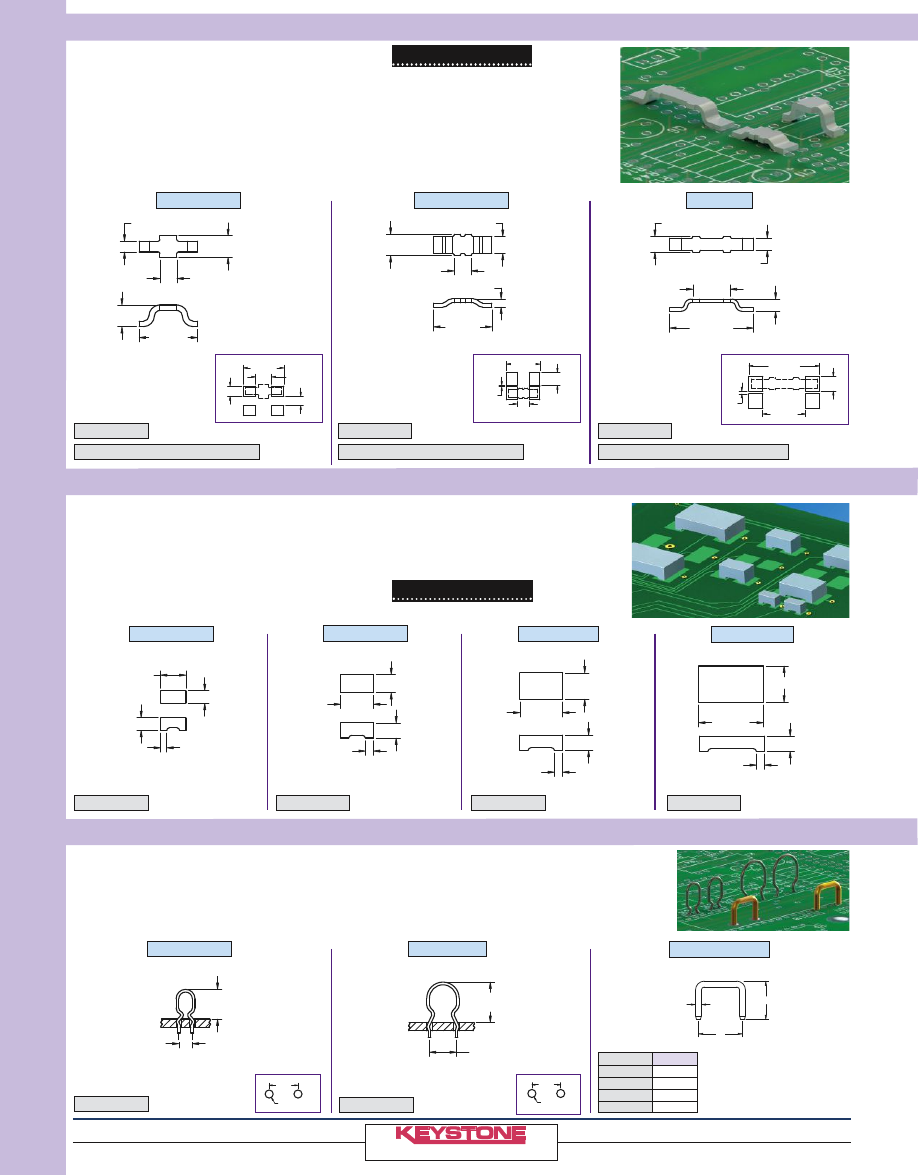 KEYSTONE