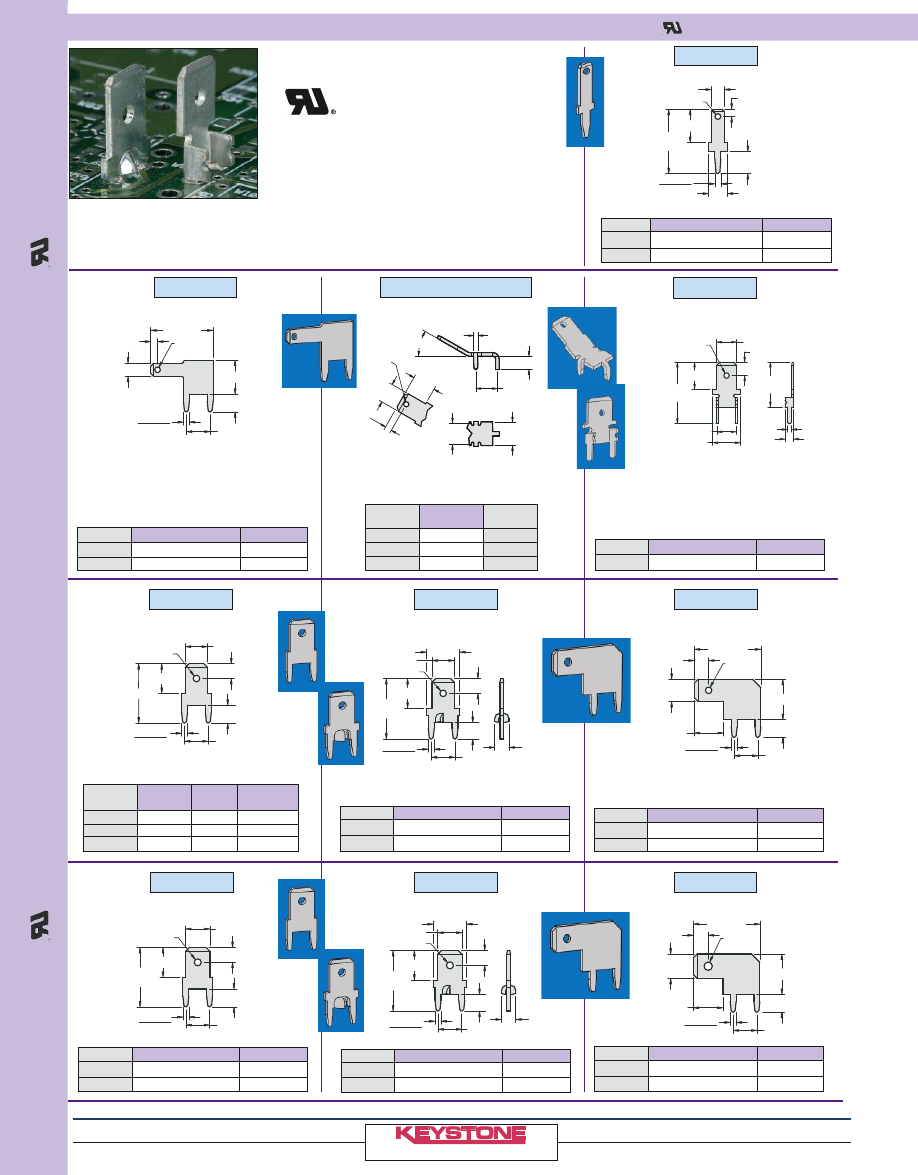 KEYSTONE