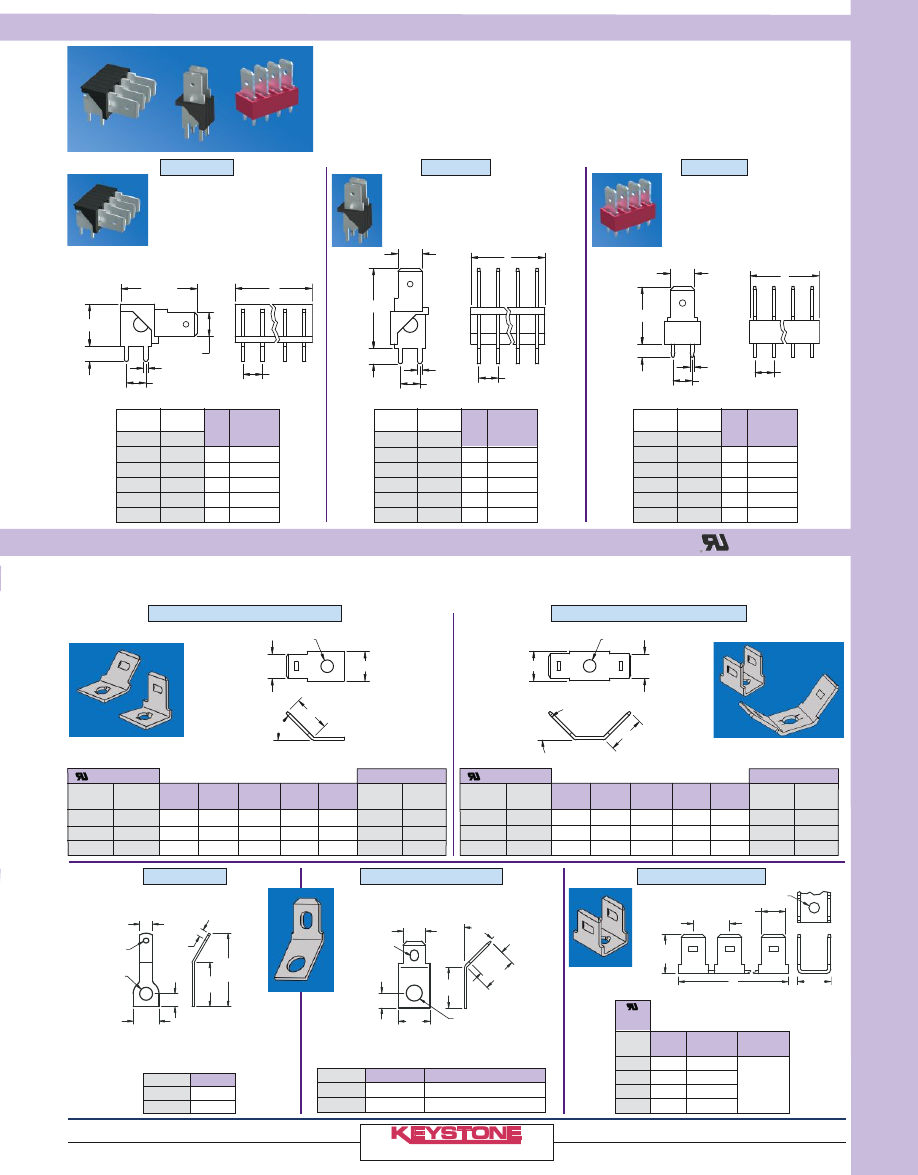 KEYSTONE