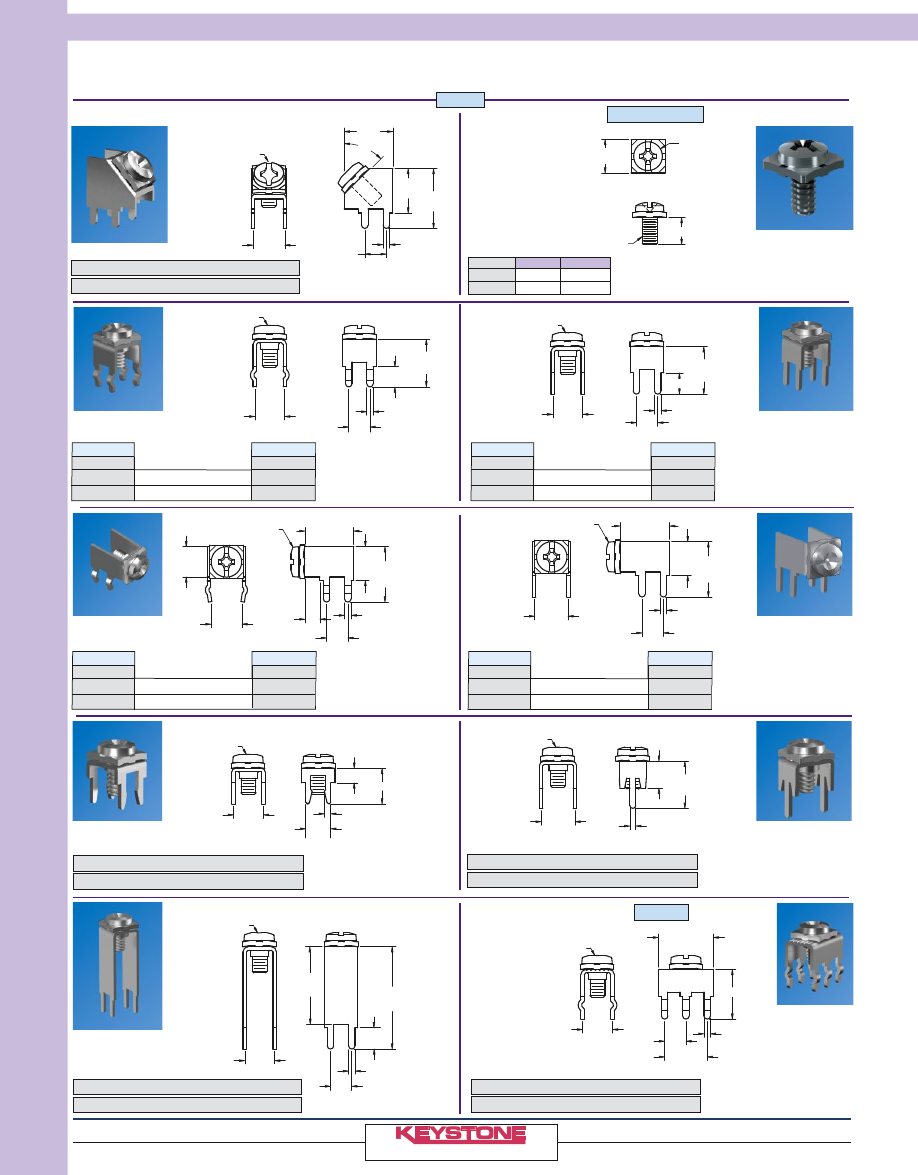 KEYSTONE