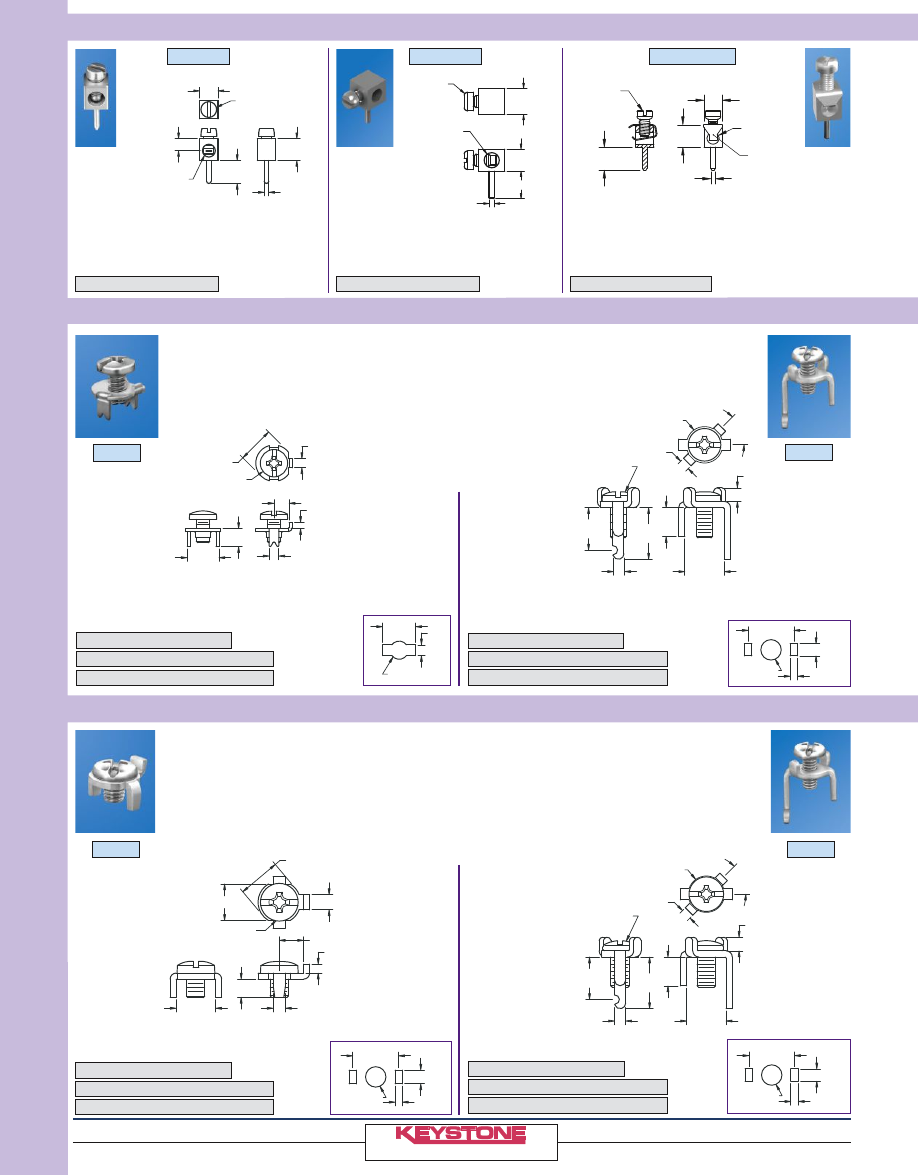 KEYSTONE