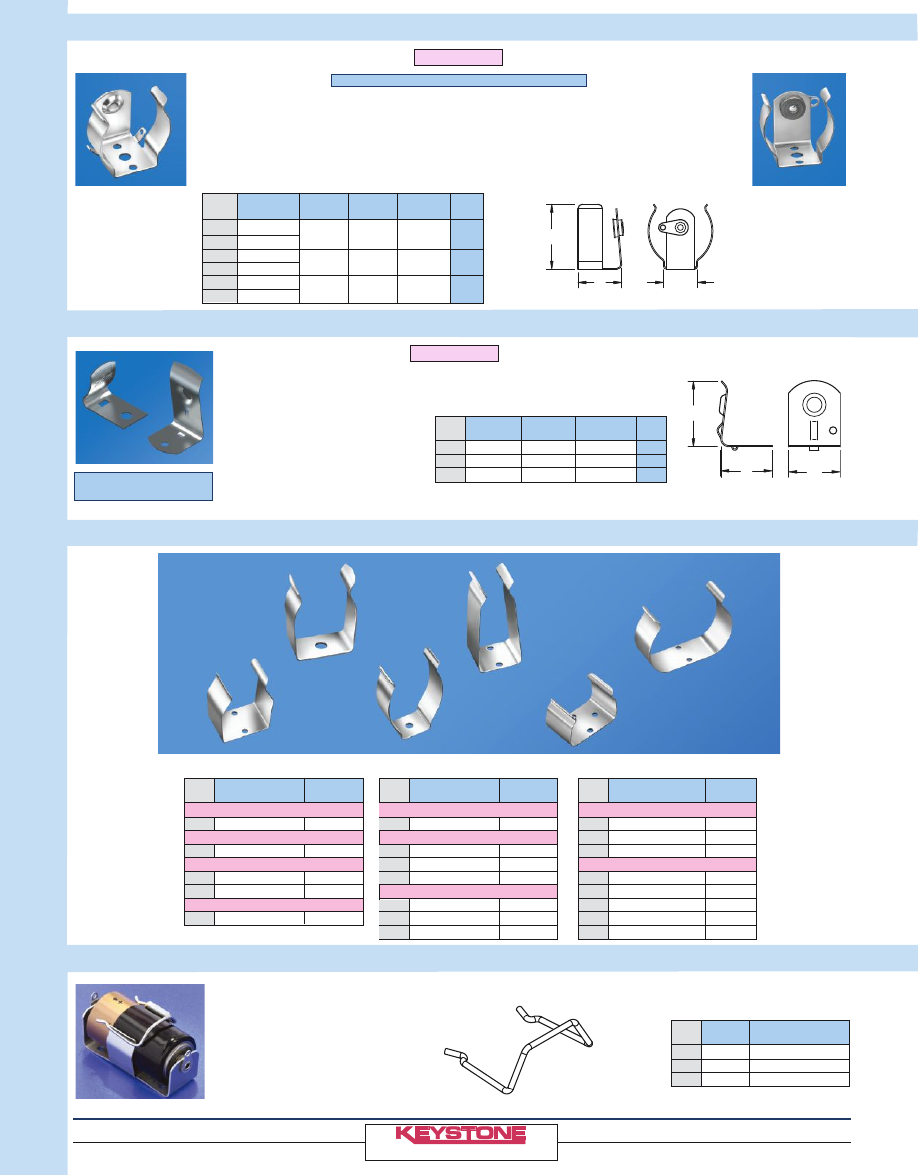 KEYSTONE