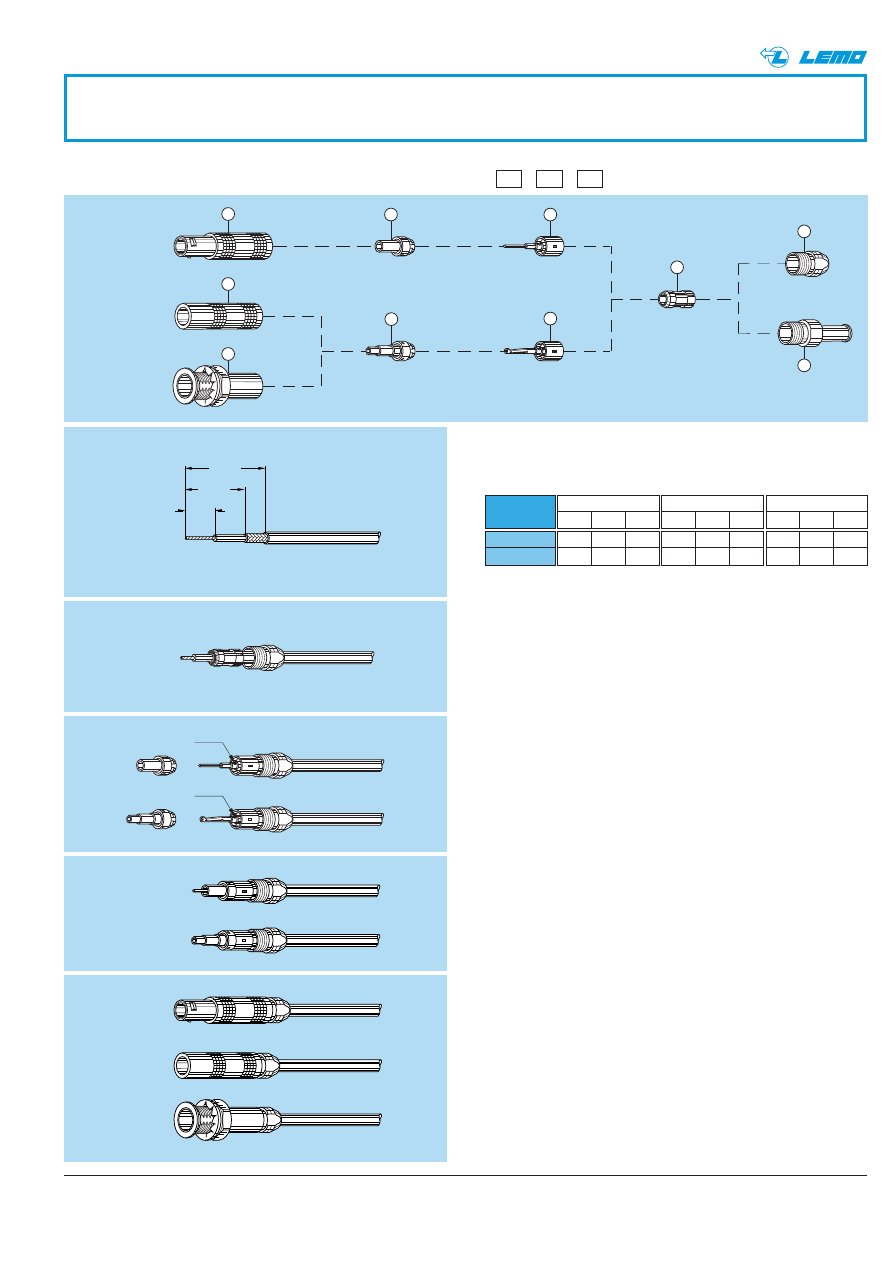 LEMO