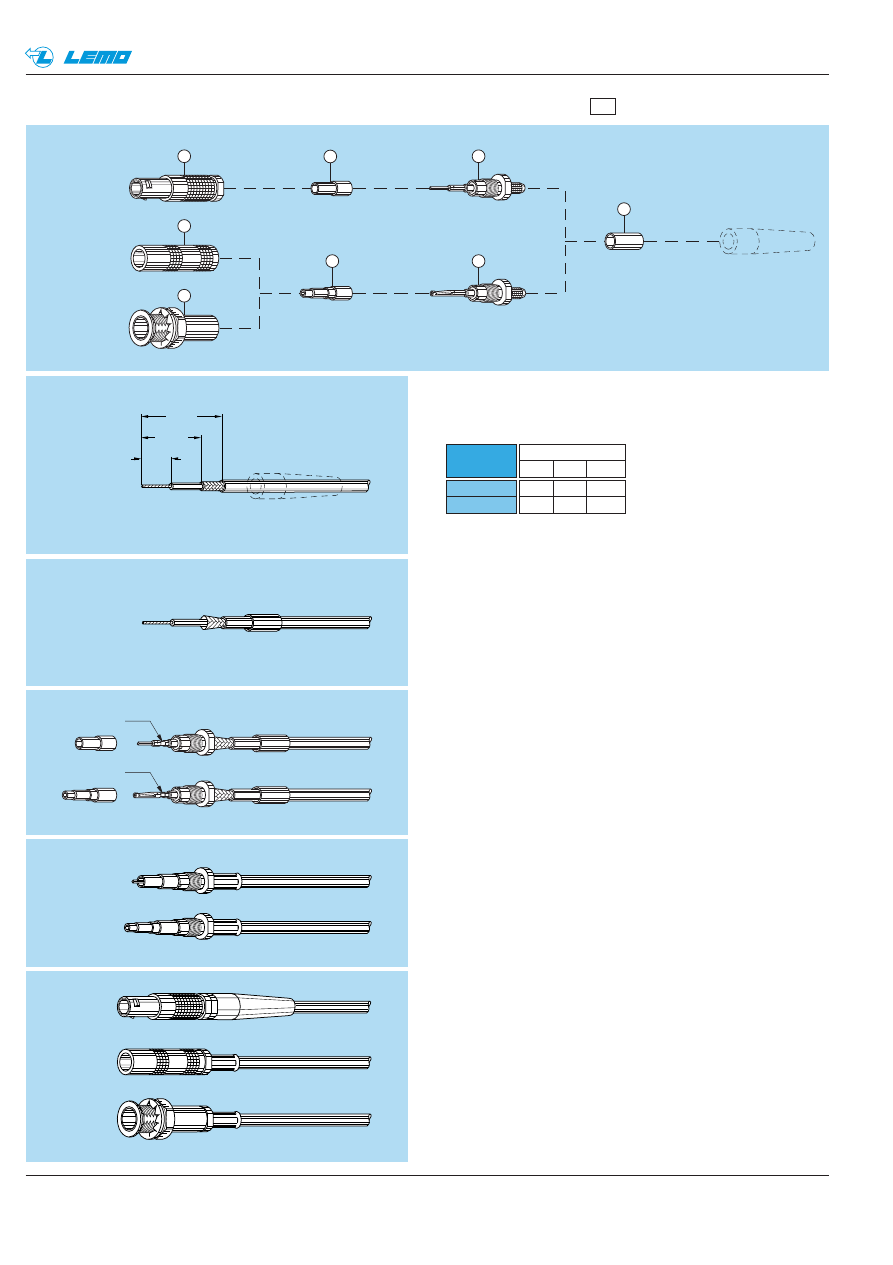 LEMO