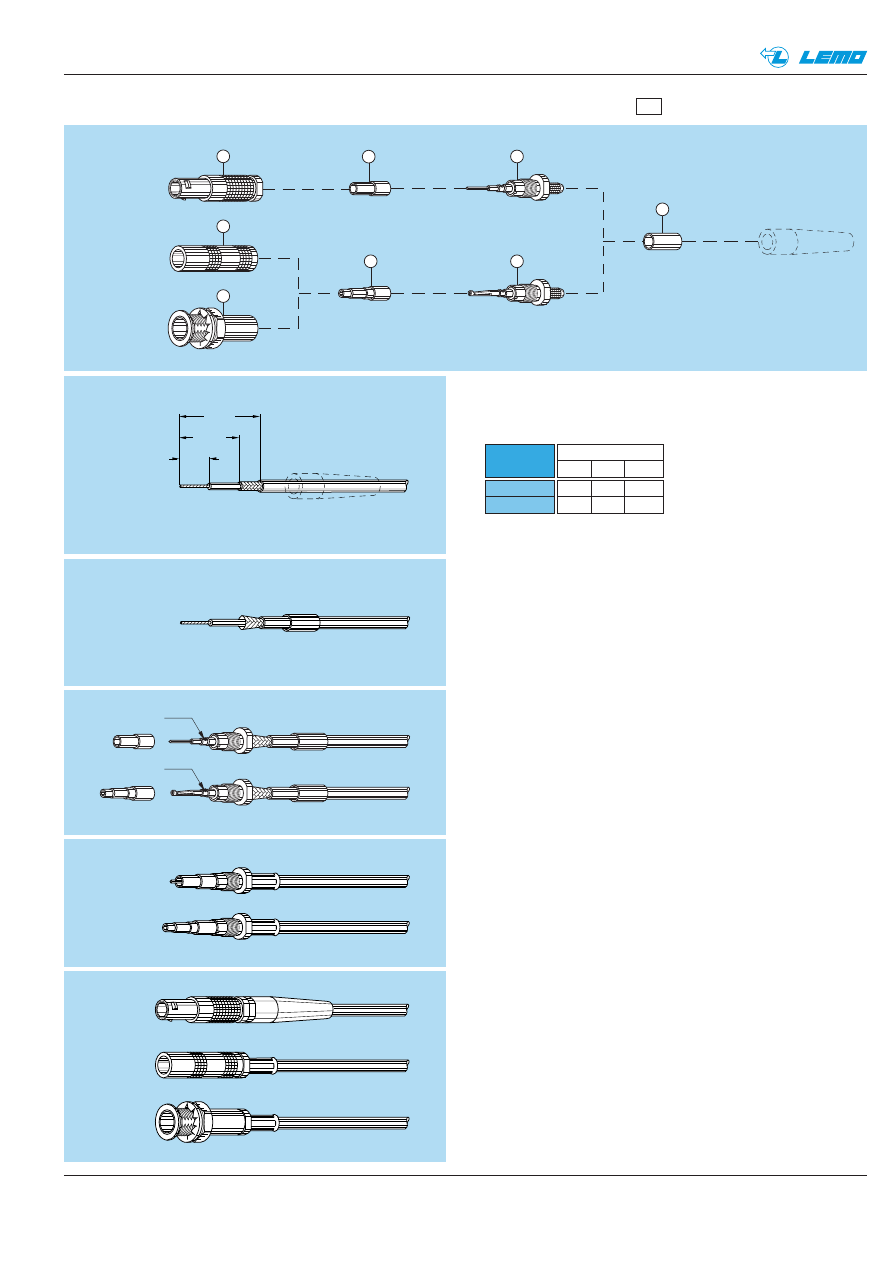 LEMO