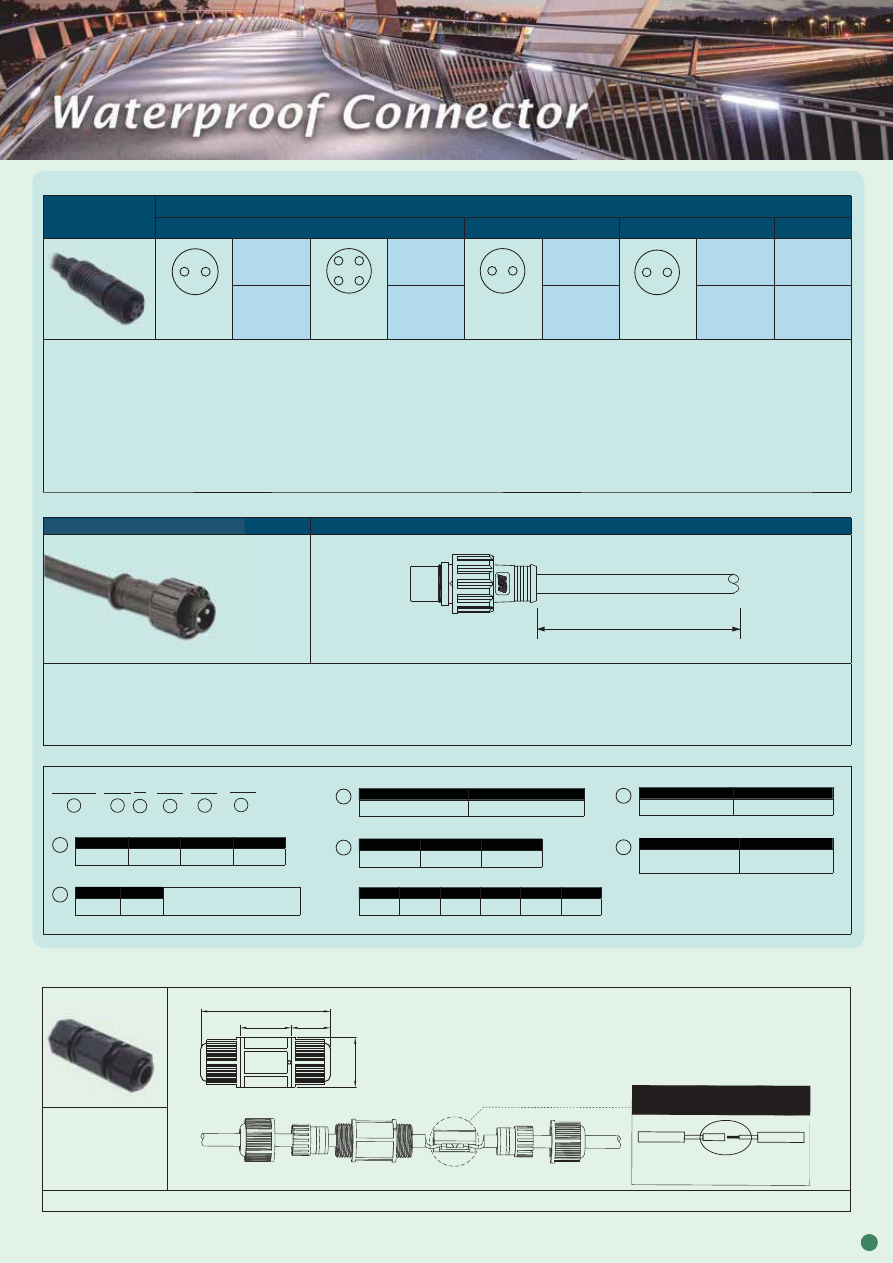 Waterproof Connector