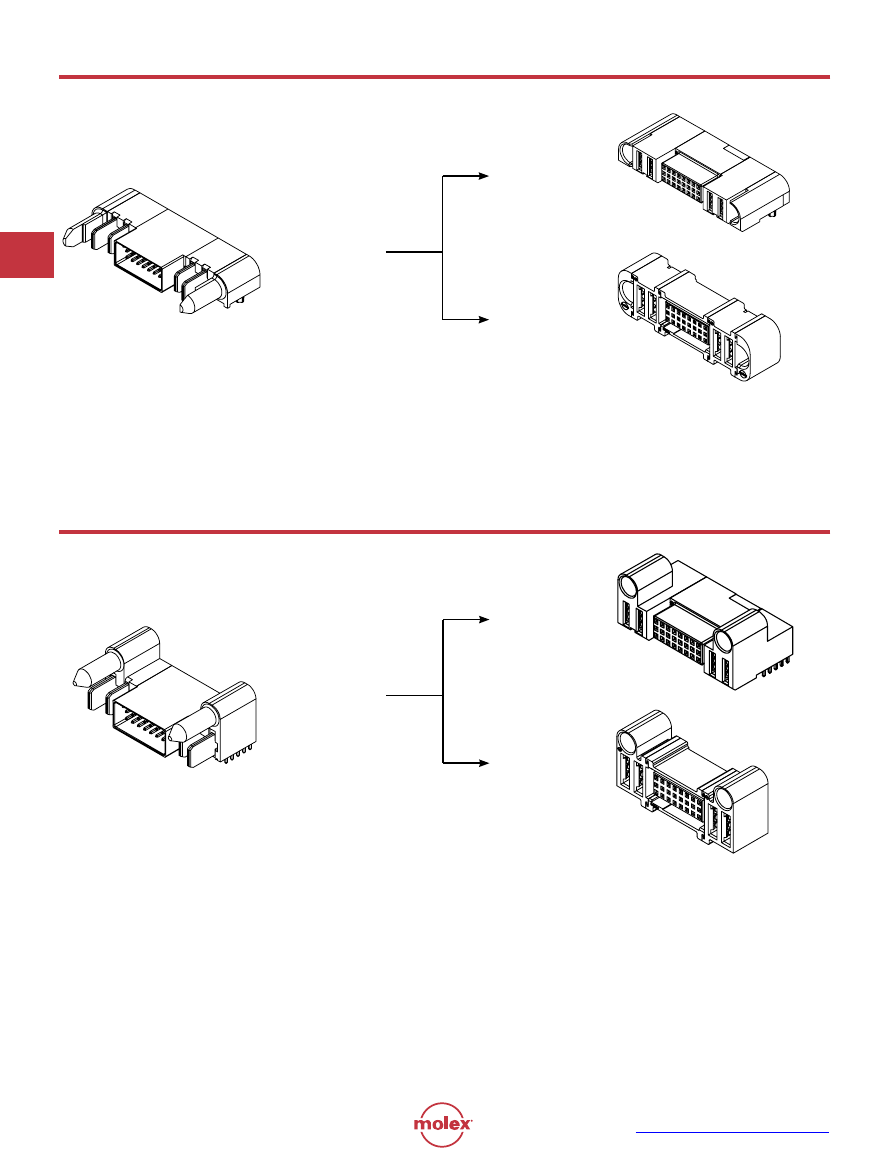 molex