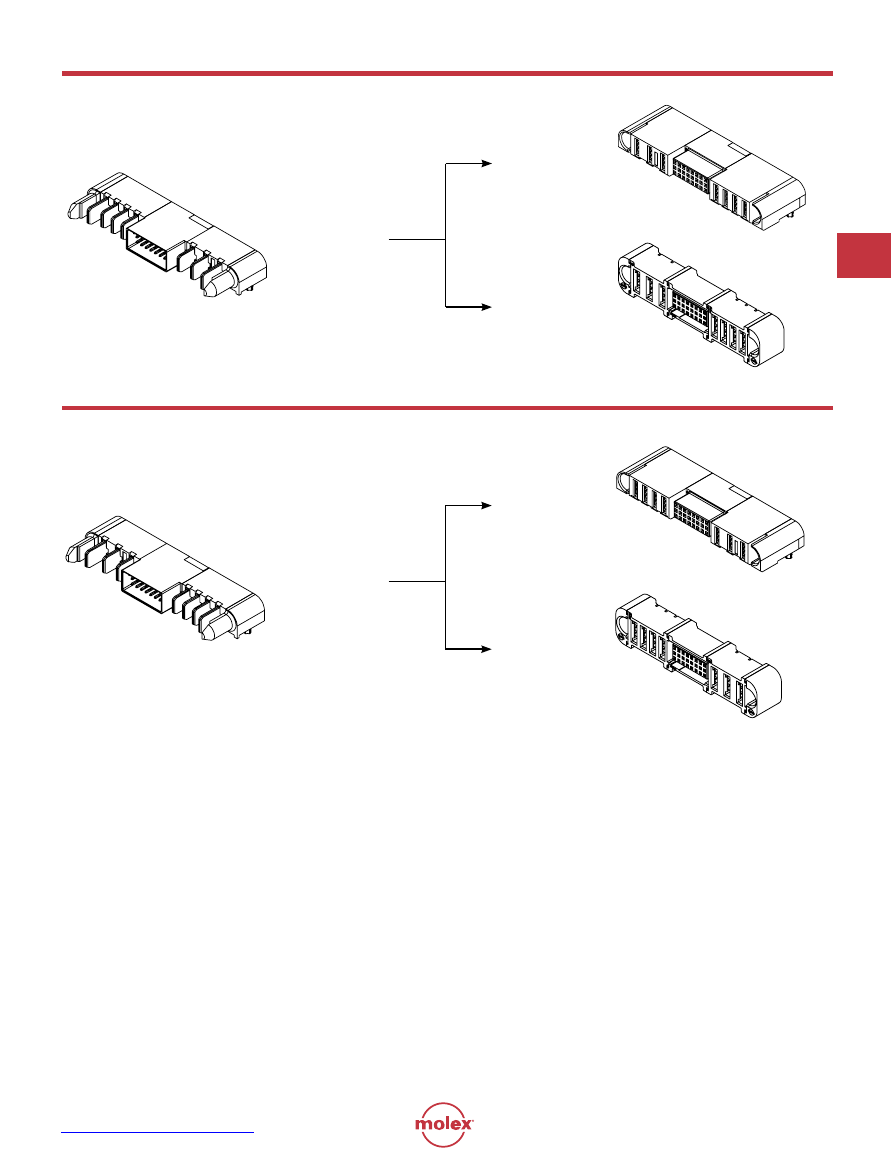 molex