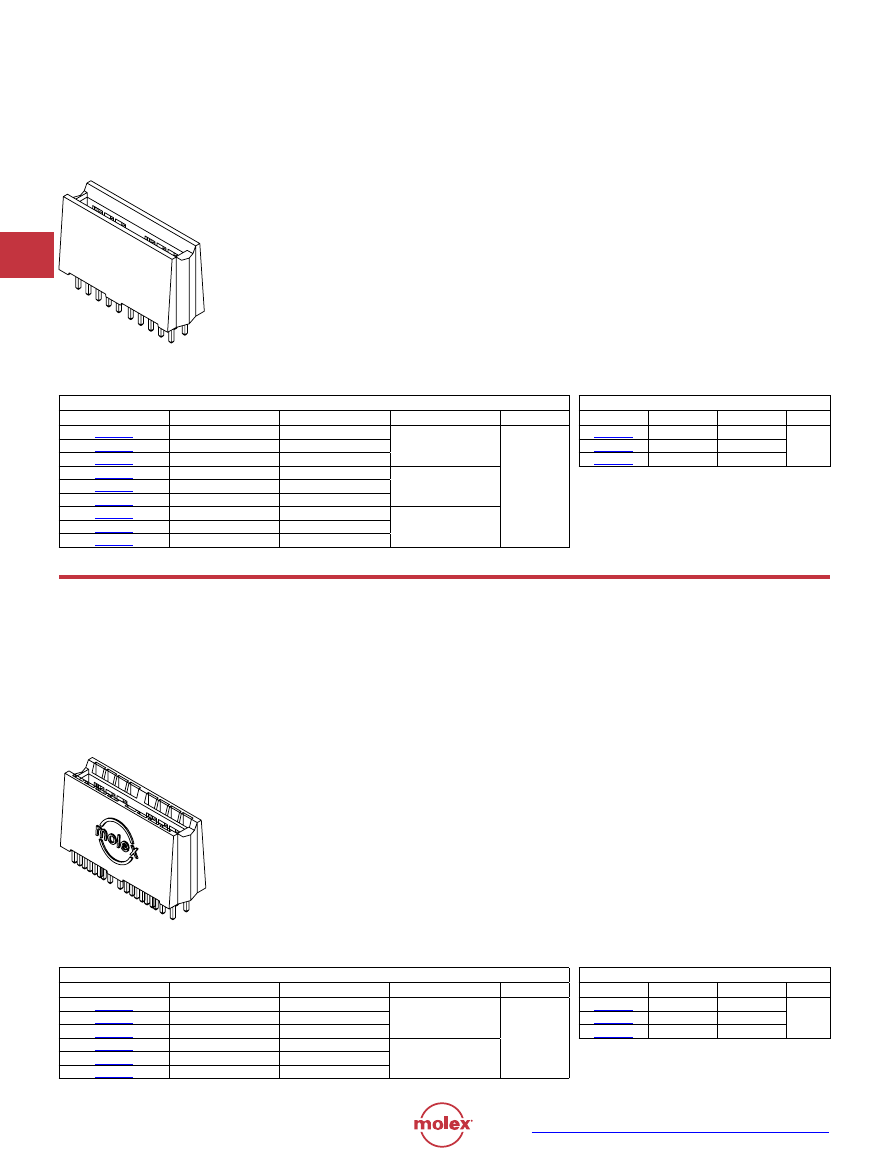 molex

molex