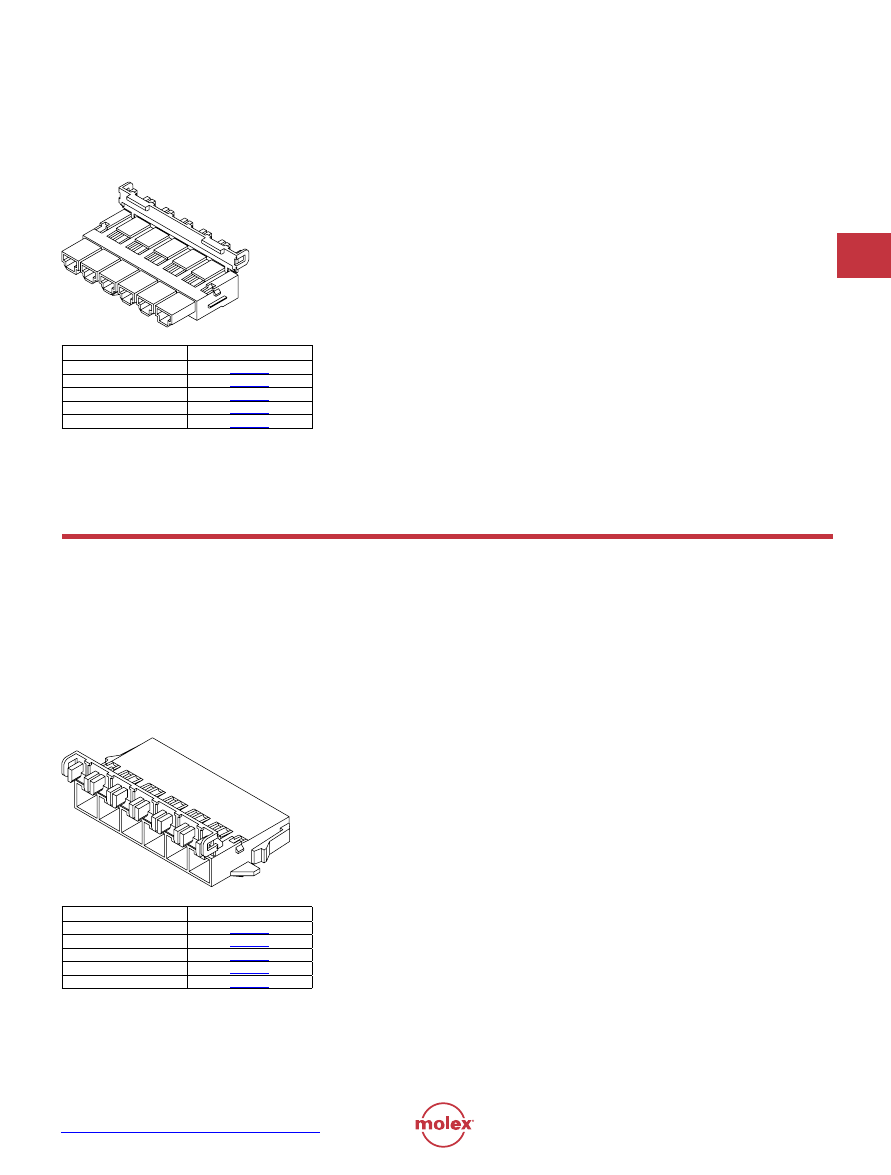 molex