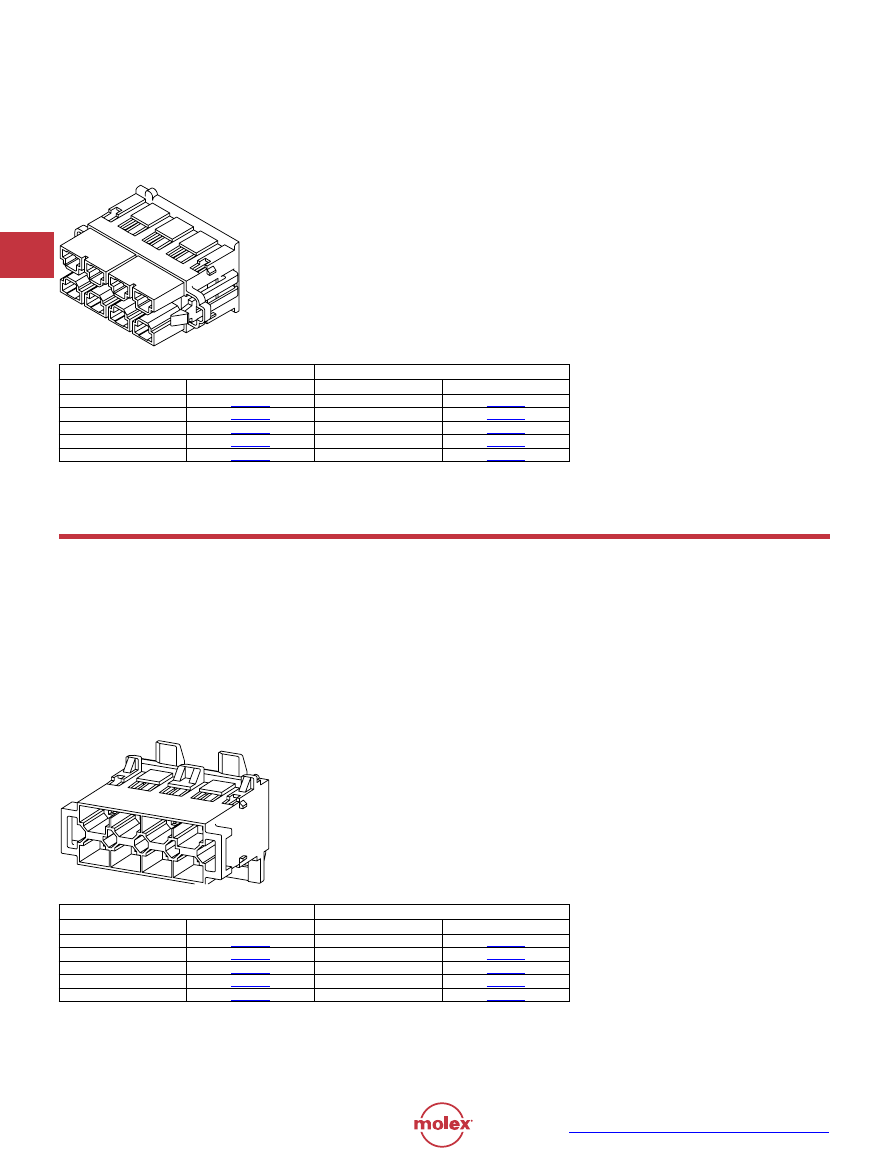 molex