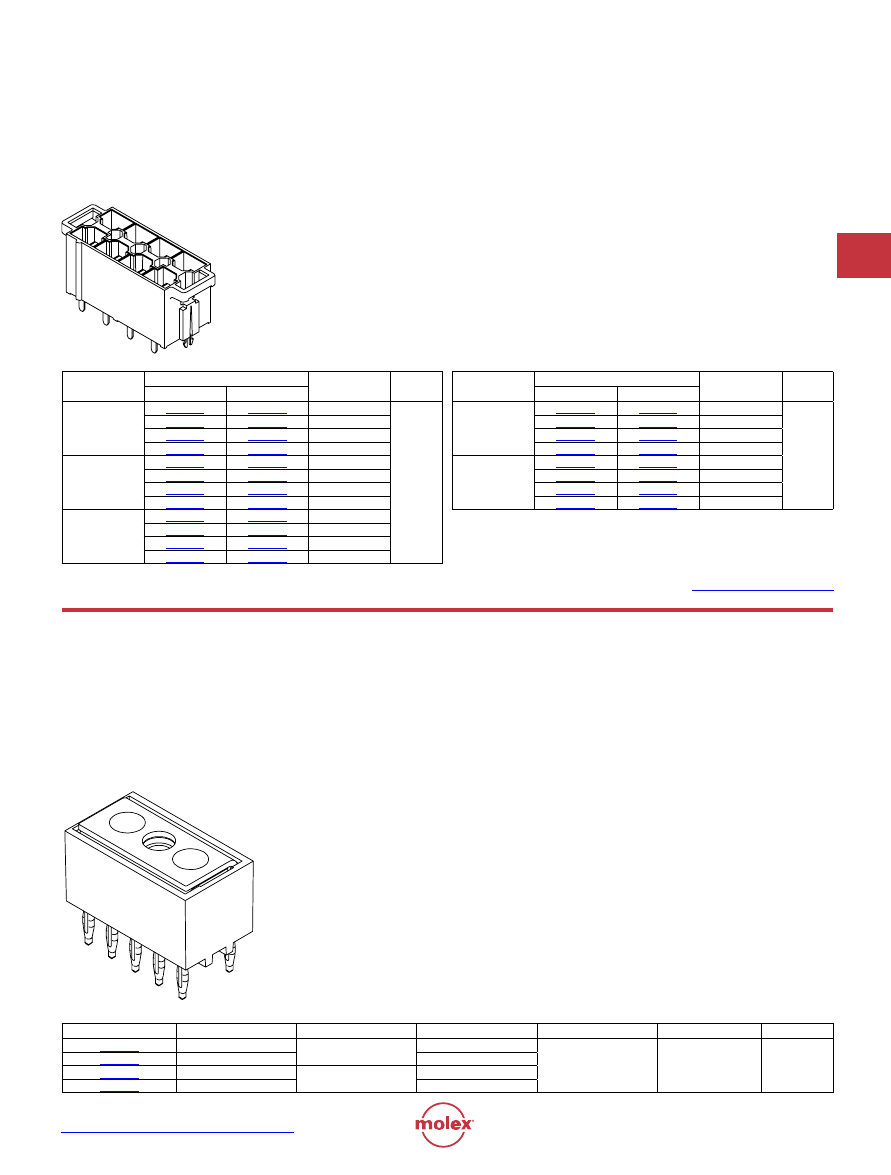 molex