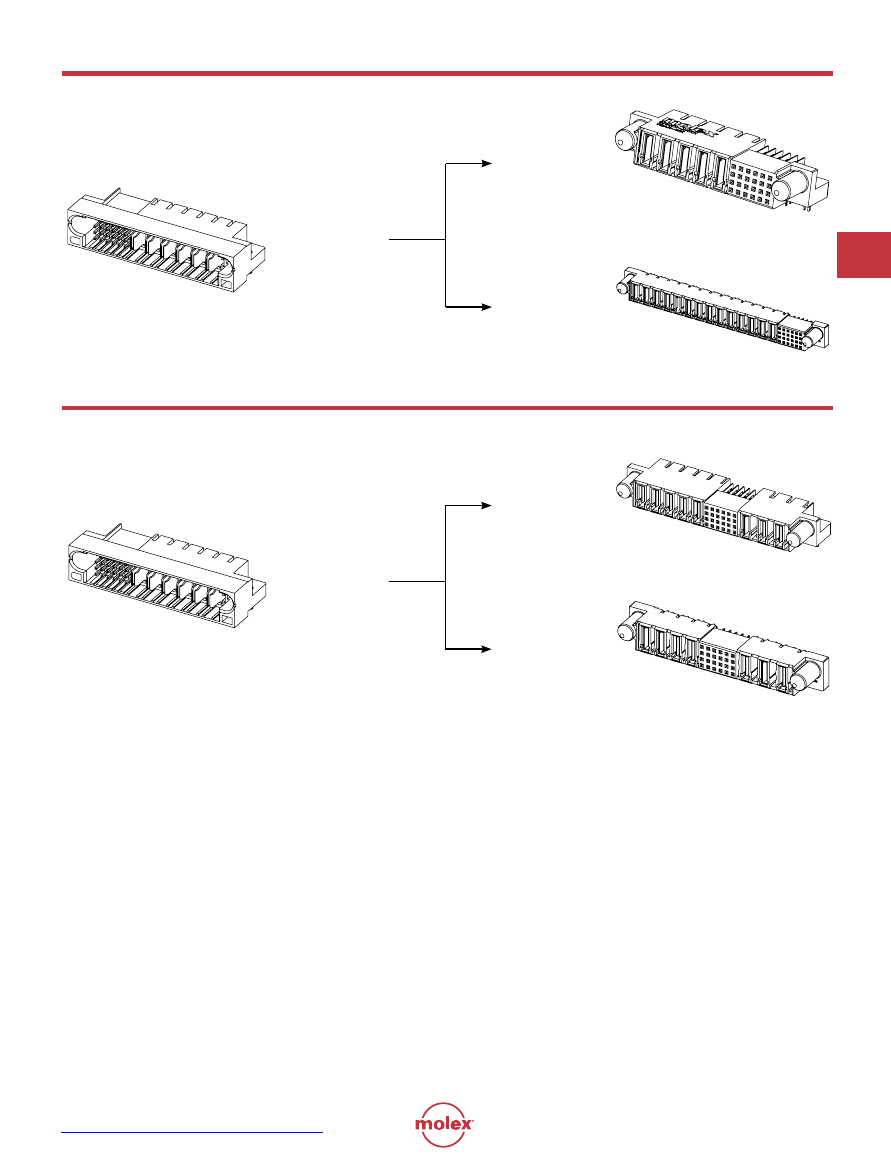 molex