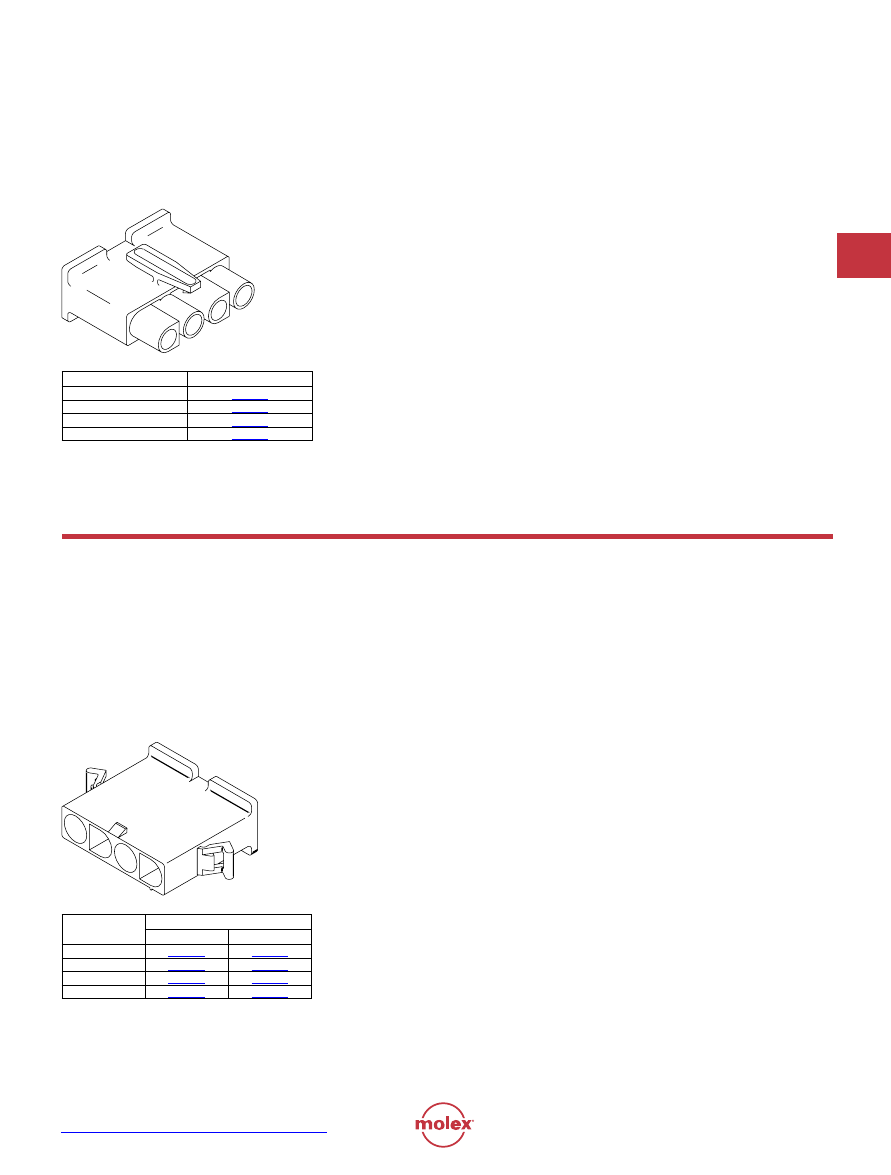 molex