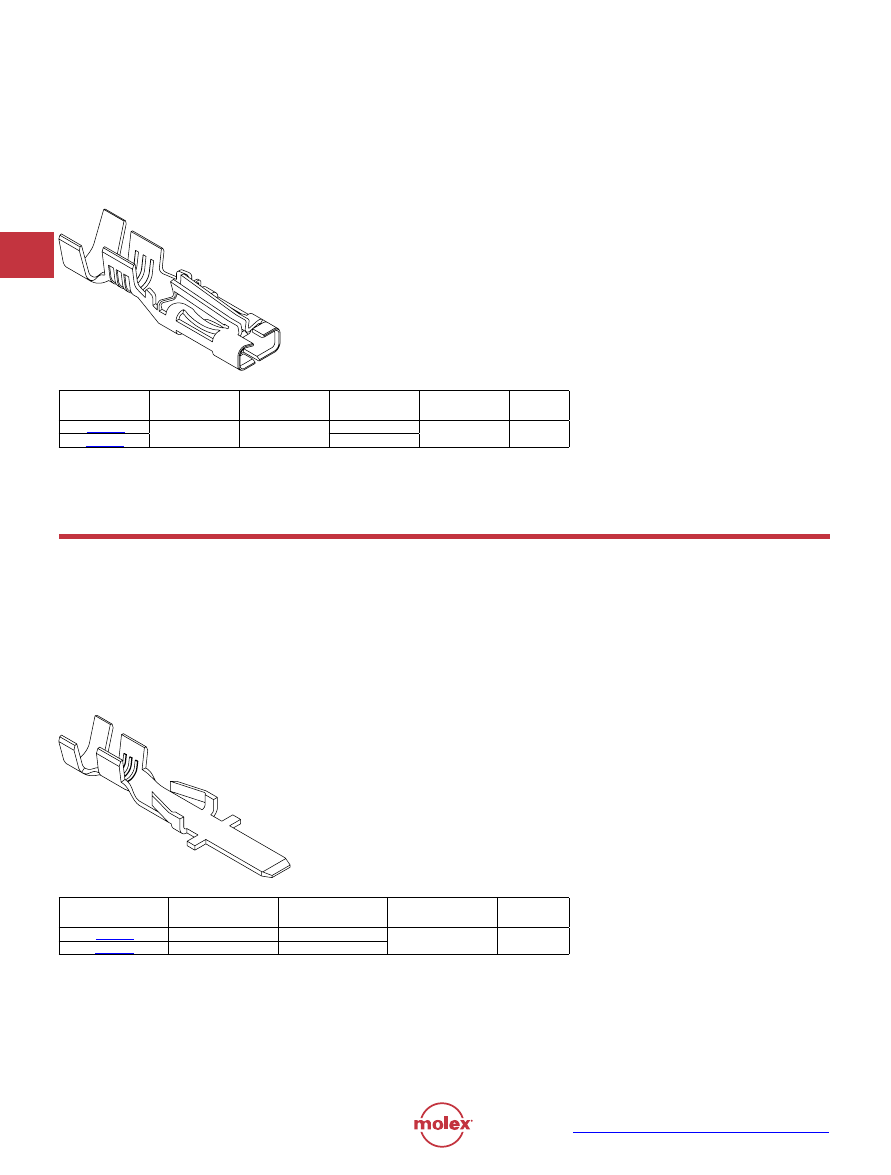 molex