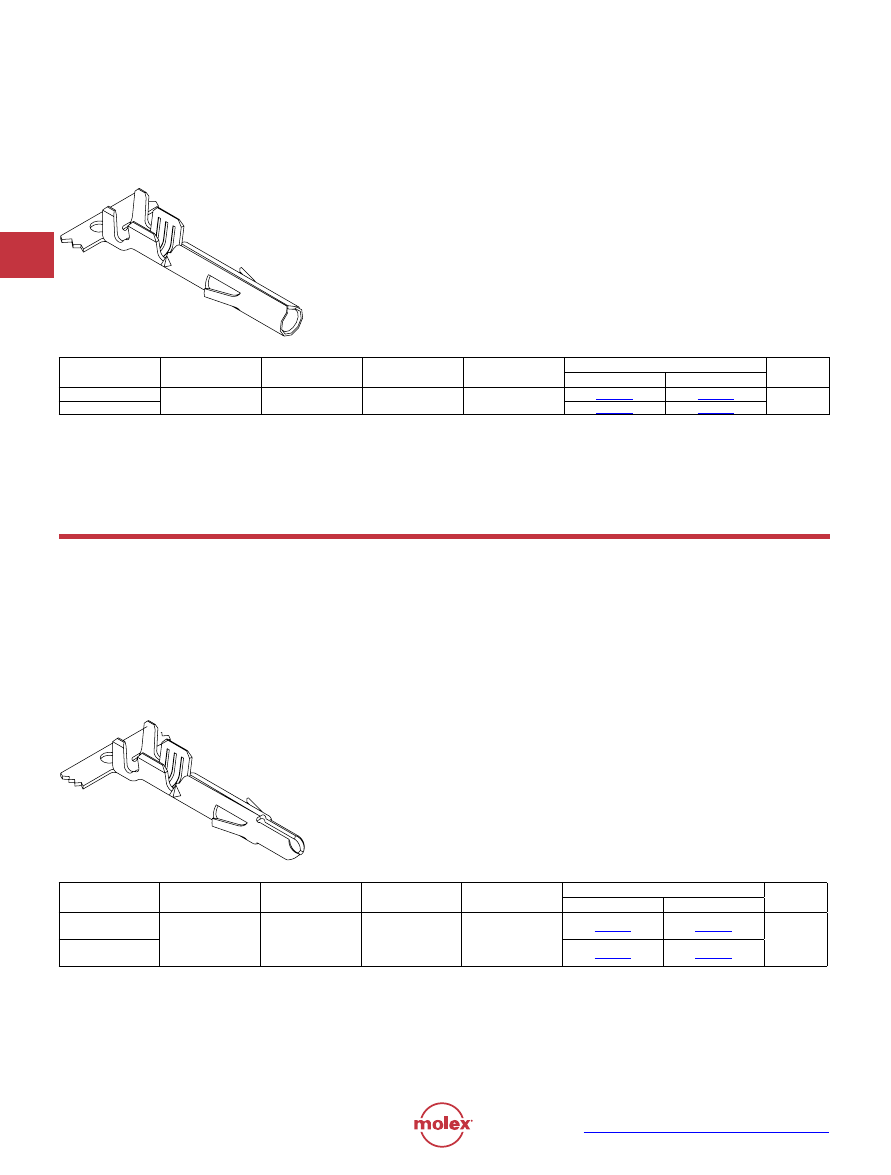 molex