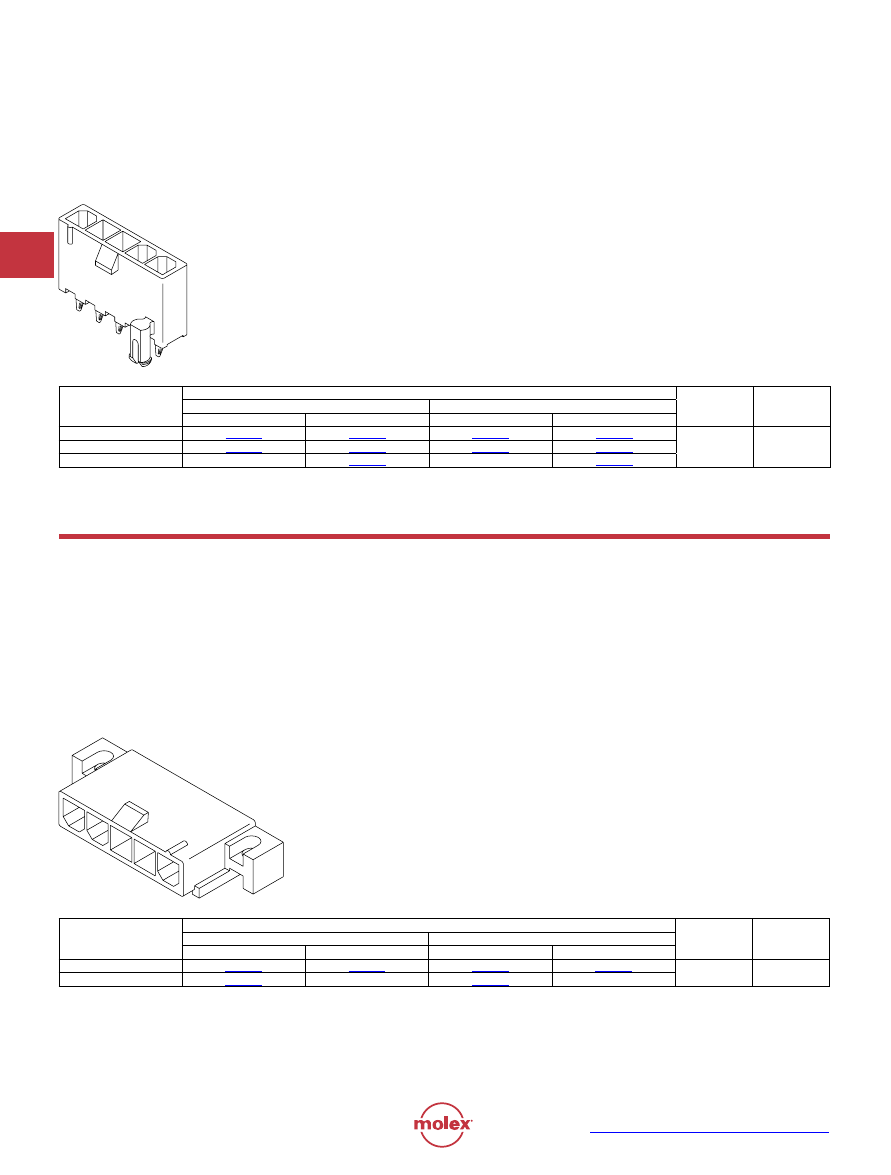 molex