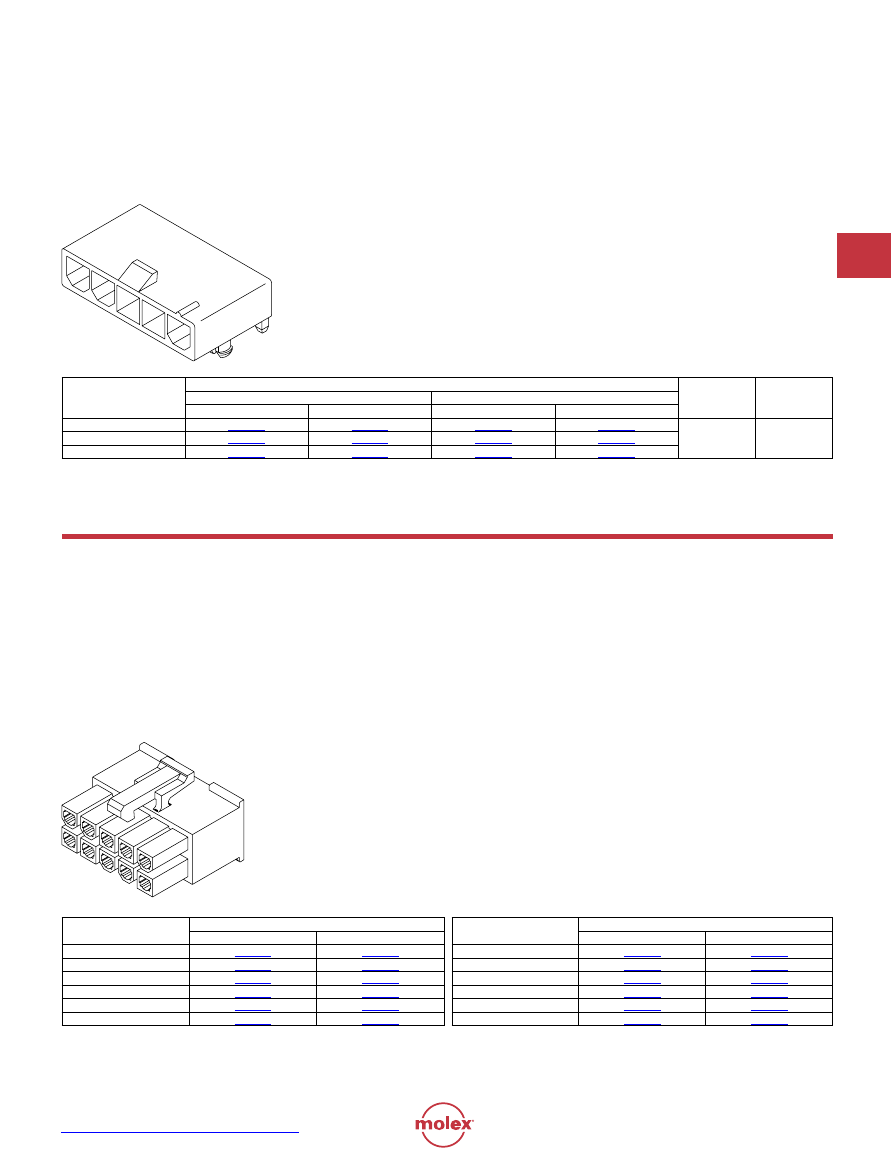 molex