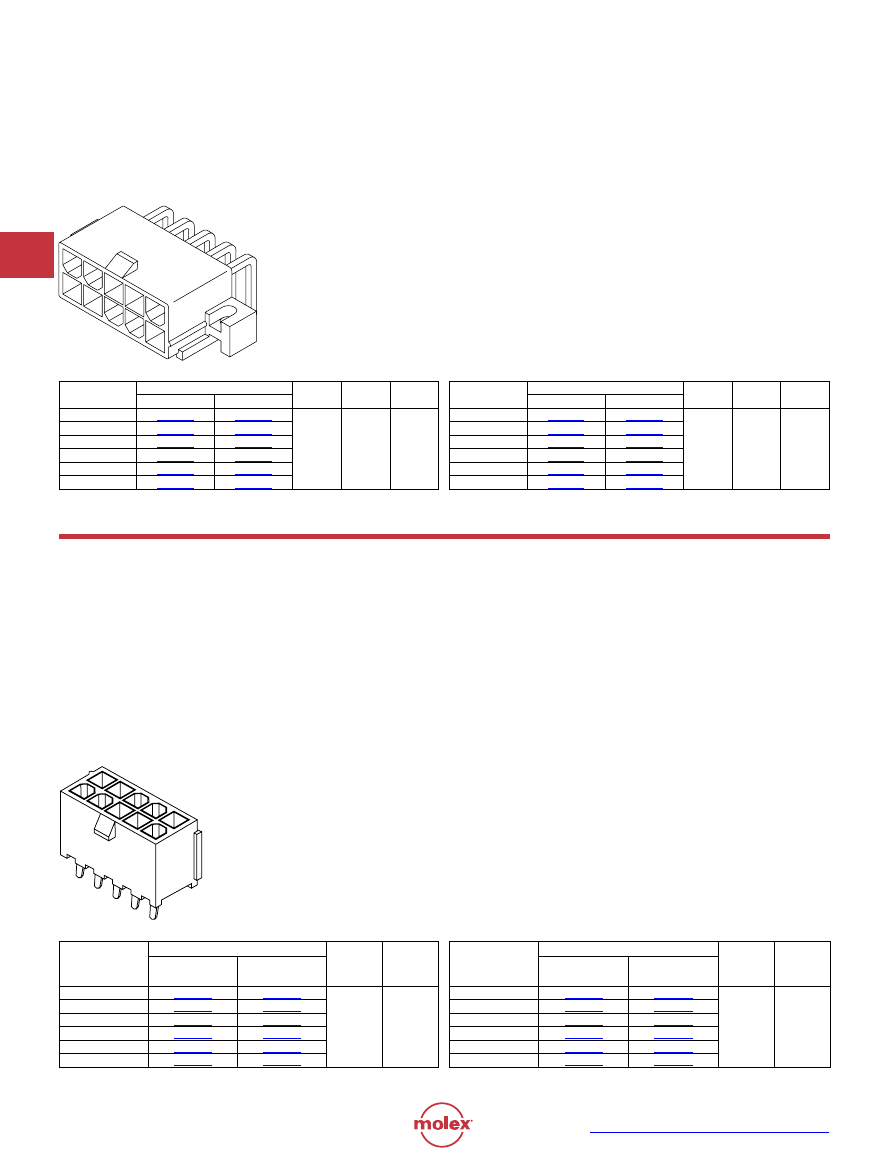 molex