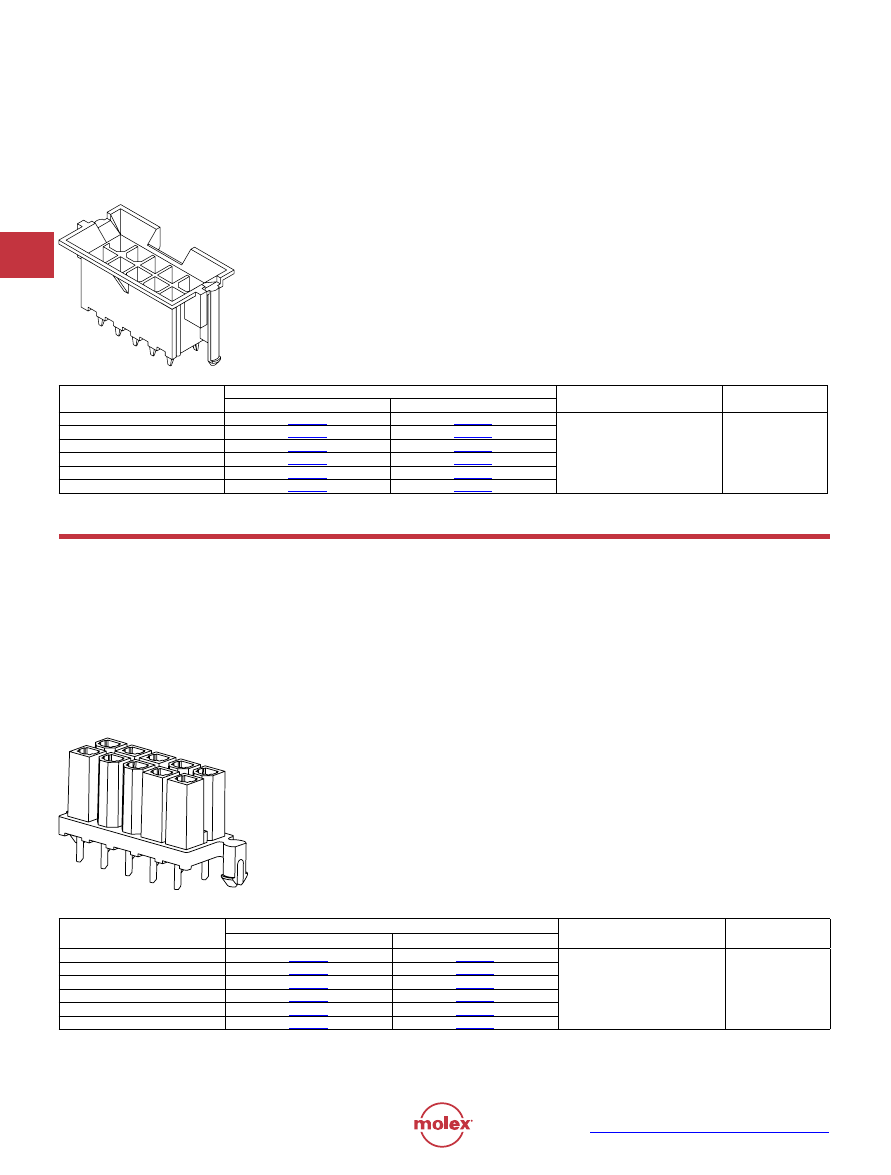 molex