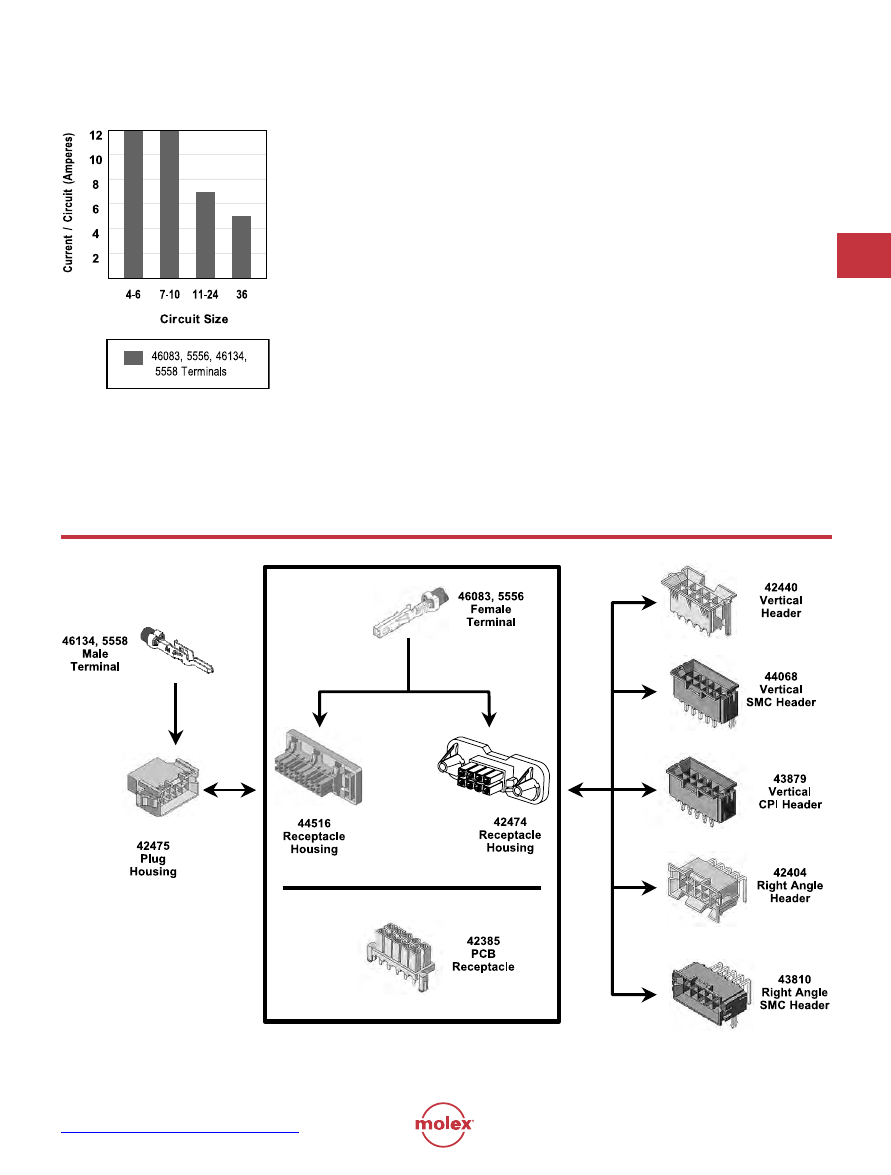 Current / Circuit (Amperes)

12
10
8
6
4
2

4-6 7-10 11-24 36

Circuit Size

46083, 5556, 46134, 5558 Terminals

46134, 5558 Male Terminal

42475 Plug Housing

46083, 5556 Female Terminal

44516 Receptacle Housing

42474 Receptacle Housing

42385 PCB Receptacle

42440 Vertical Header

44068 Vertical SMC Header

43879 Vertical CPI Header

42404 Right Angle Header

43810 Right Angle SMC Header

molex