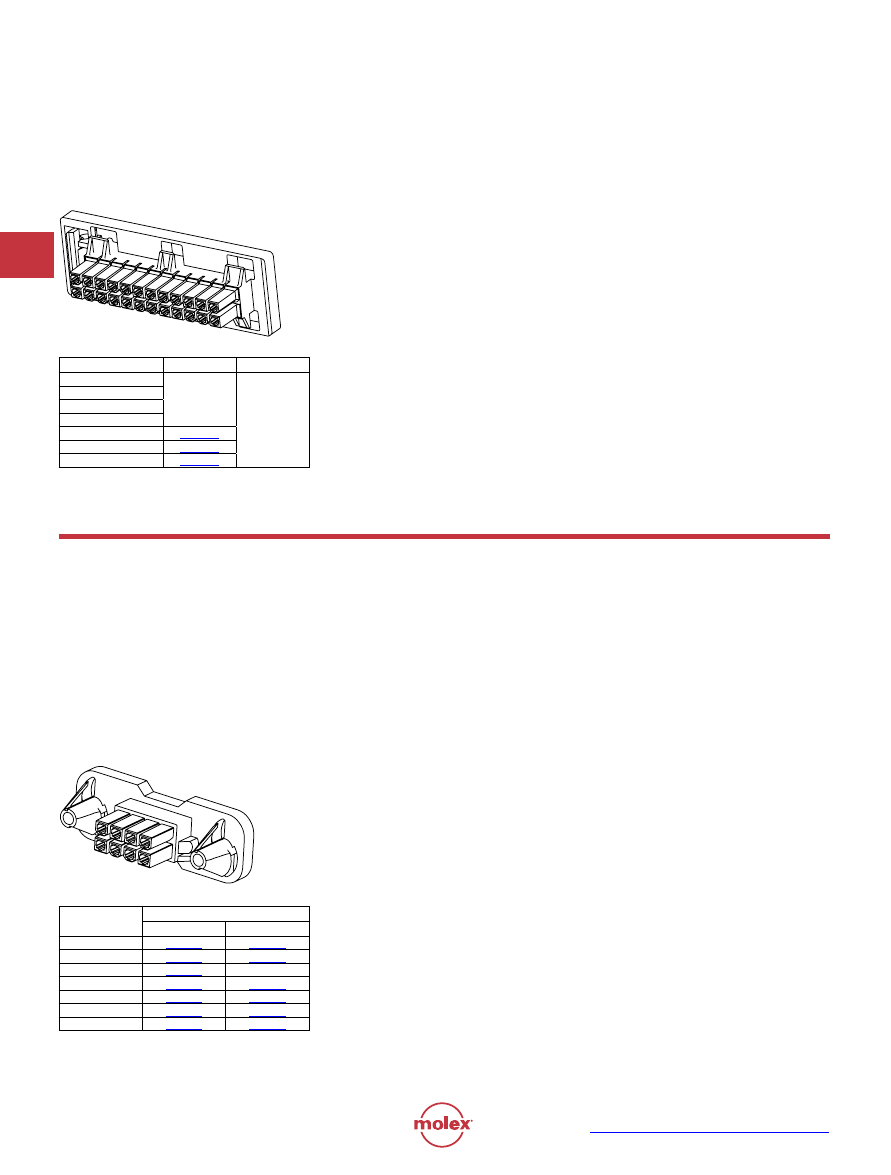 molex